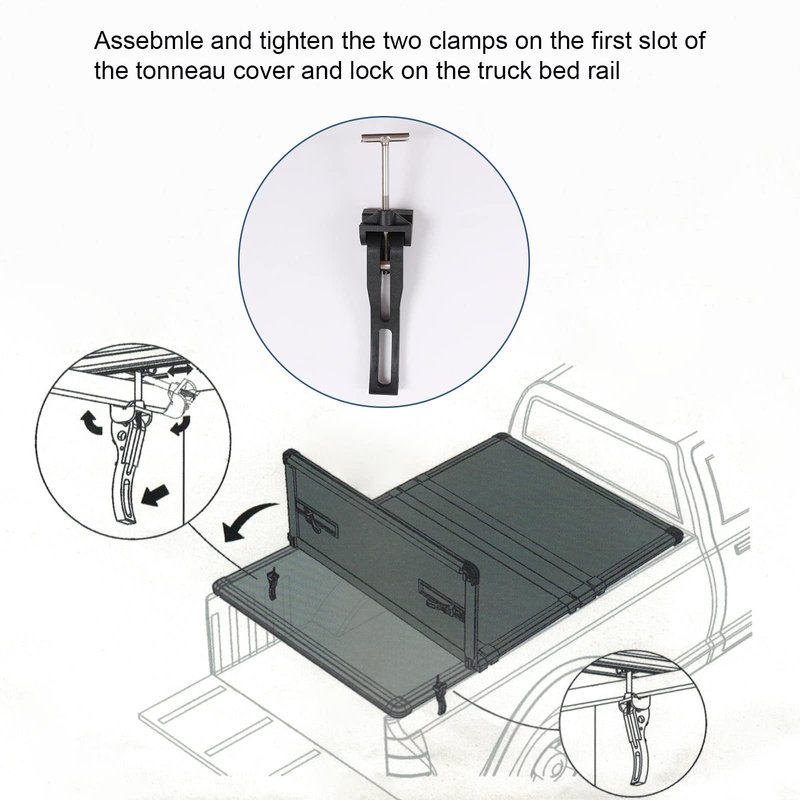 Assebmle and tighten the two clamps on the first slot of the tonneau cover and lock on the truck bed rail