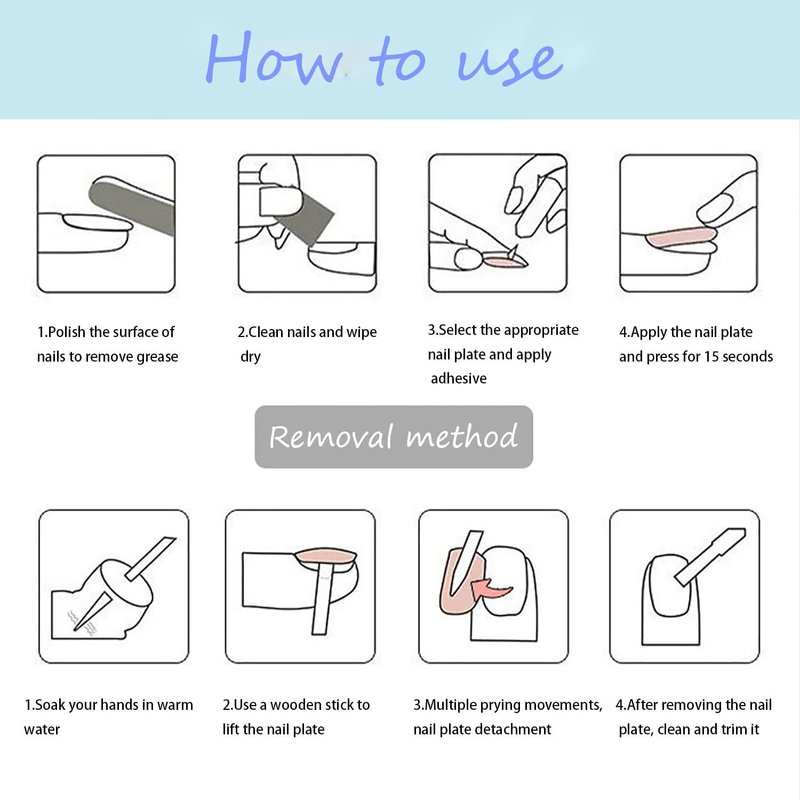 How to use

1.Polish the surface of nails to remove grease

2.Clean nails and wipe dry

3.Select the appropriate nail plate and apply adhesive

4.Apply the nail plate and press for 15 seconds

Removal method

1.Soak your hands in warm water

2.Use a wooden stick to lift the nail plate

3.Multiple prying movements, nail plate detachment

4.After removing the nail plate, clean and trim it