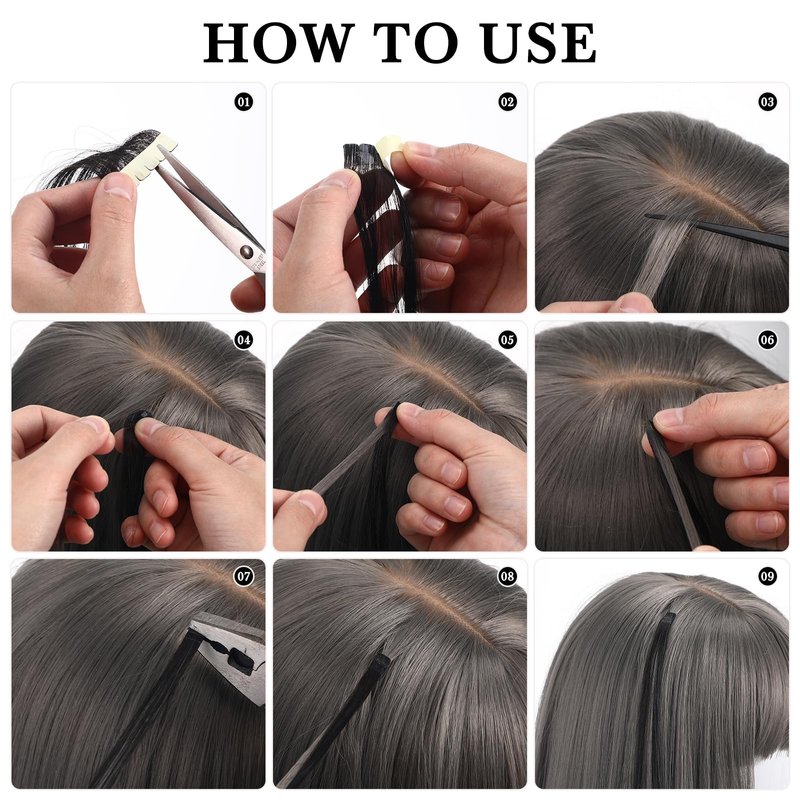 HOW TO USE

01

02

03

04

05

06

07

08

09