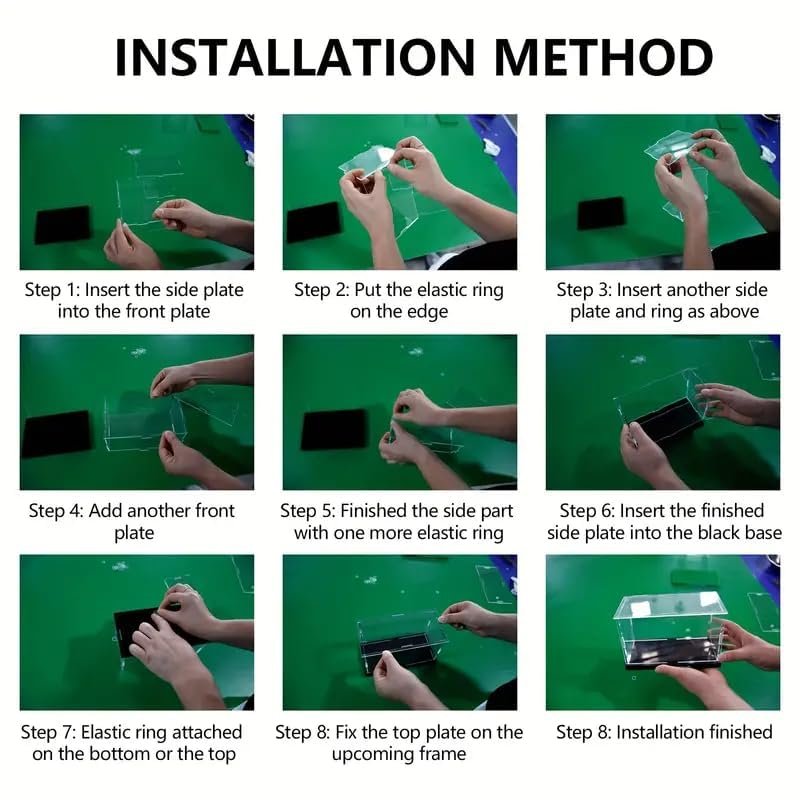 INSTALLATION METHOD

Step 1: Insert the side plate into the front plate

Step 2: Put the elastic ring on the edge

Step 3: Insert another side plate and ring as above

Step 4: Add another front plate

Step 5: Finished the side part with one more elastic ring

Step 6: Insert the finished side plate into the black base

Step 7: Elastic ring attached on the bottom or the top

Step 8: Fix the top plate on the upcoming frame

Step 8: Installation finished