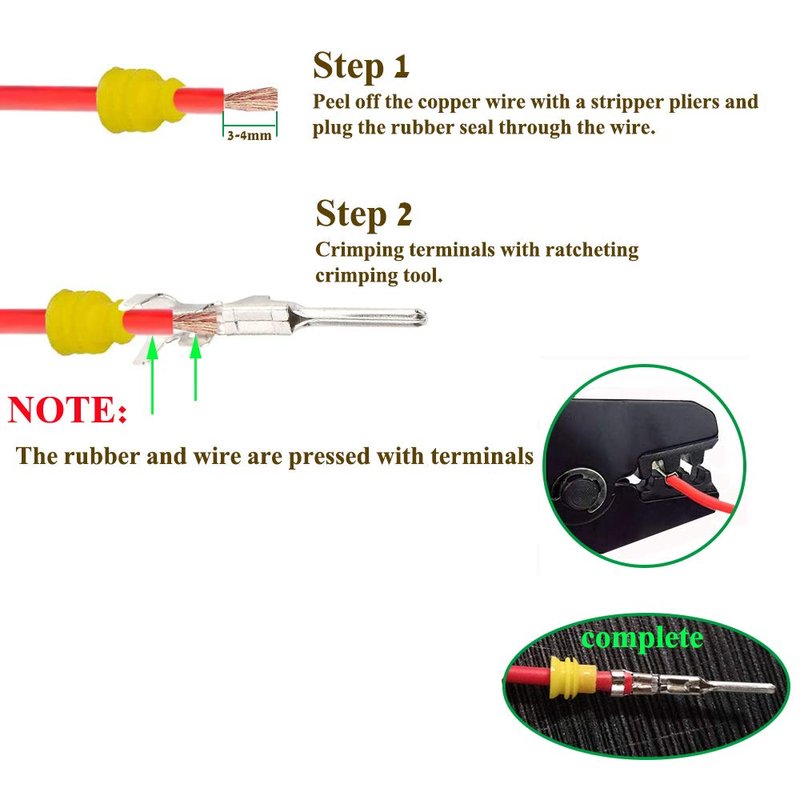 3-4mm

Step 1

Peel off the copper wire with a stripper pliers and plug the rubber seal through the wire.

Step 2

Crimping terminals with ratcheting crimping tool.

NOTE:

The rubber and wire are pressed with terminals

complete