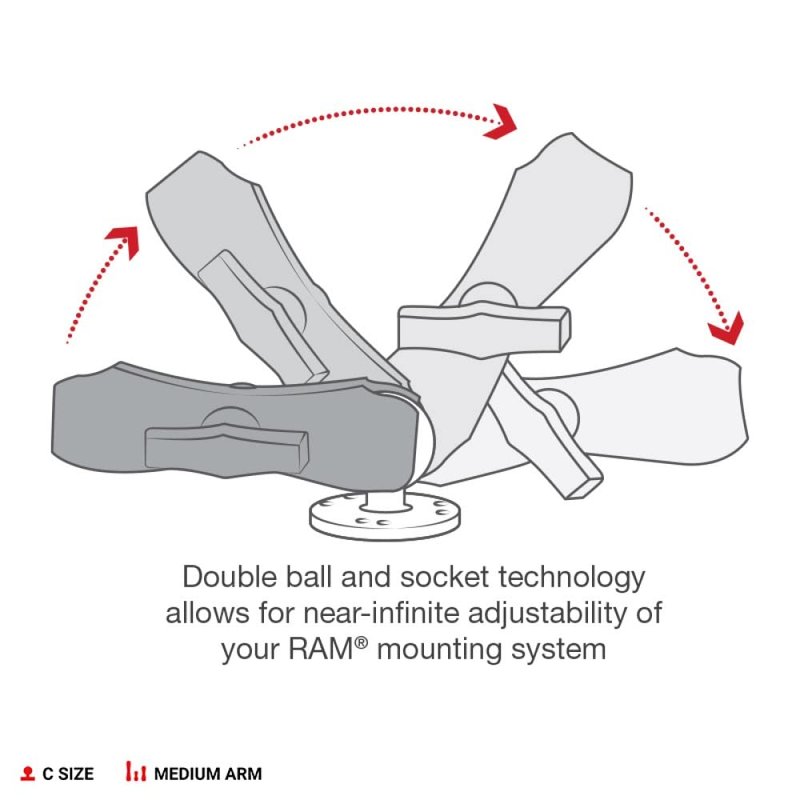 Double ball and socket technology allows for near-infinite adjustability of your RAM® mounting system

C SIZE MEDIUM ARM