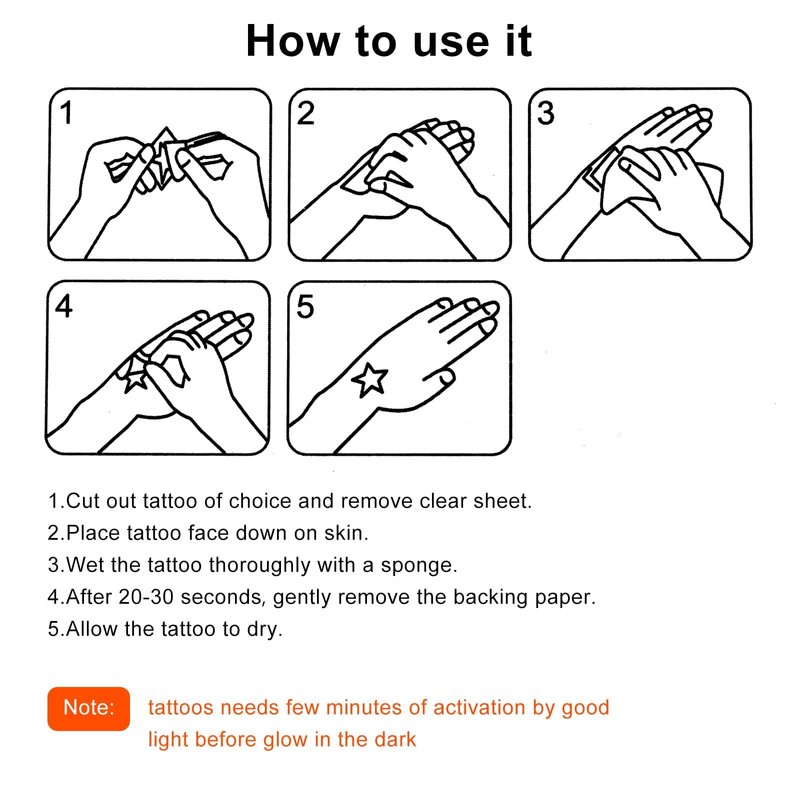 How to use it

1

2

3

4

5

1.Cut out tattoo of choice and remove clear sheet.
2.Place tattoo face down on skin.
3.Wet the tattoo thoroughly with a sponge.
4.After 20-30 seconds, gently remove the backing paper.
5.Allow the tattoo to dry.

Note: tattoos needs few minutes of activation by good light before glow in the dark