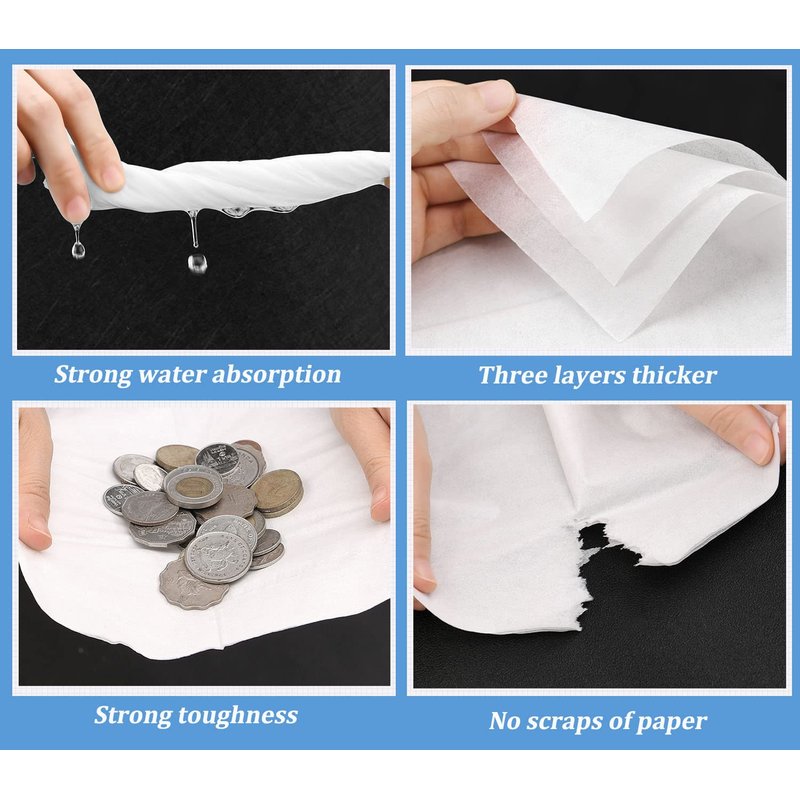 Strong water absorption

Three layers thicker

Strong toughness

No scraps of paper