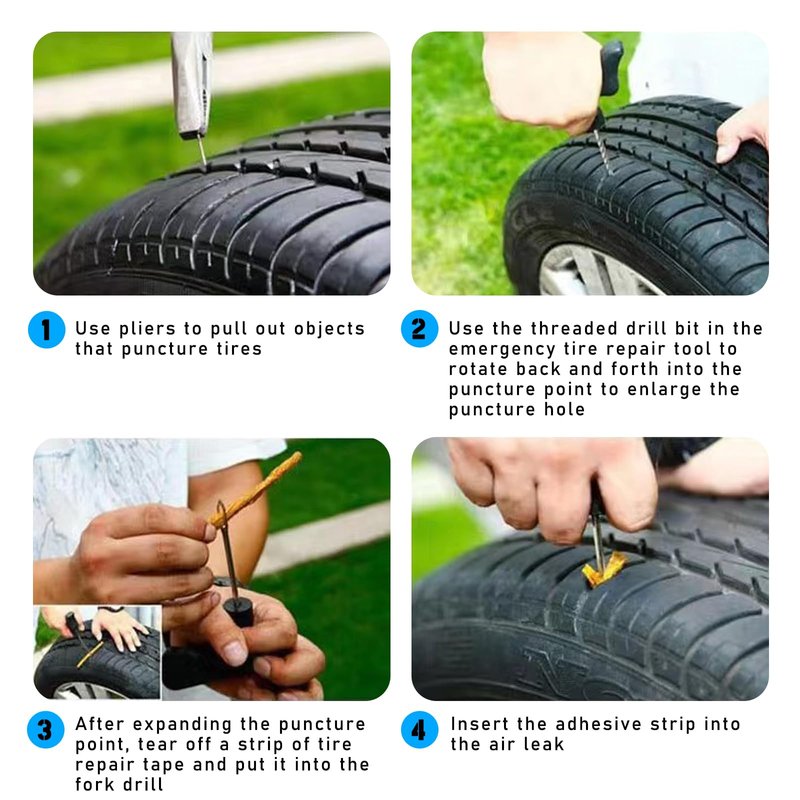 1 Use pliers to pull out objects that puncture tires

2 Use the threaded drill bit in the emergency tire repair tool to rotate back and forth into the puncture point to enlarge the puncture hole

3 After expanding the puncture point, tear off a strip of tire repair tape and put it into the fork drill

4 Insert the adhesive strip into the air leak