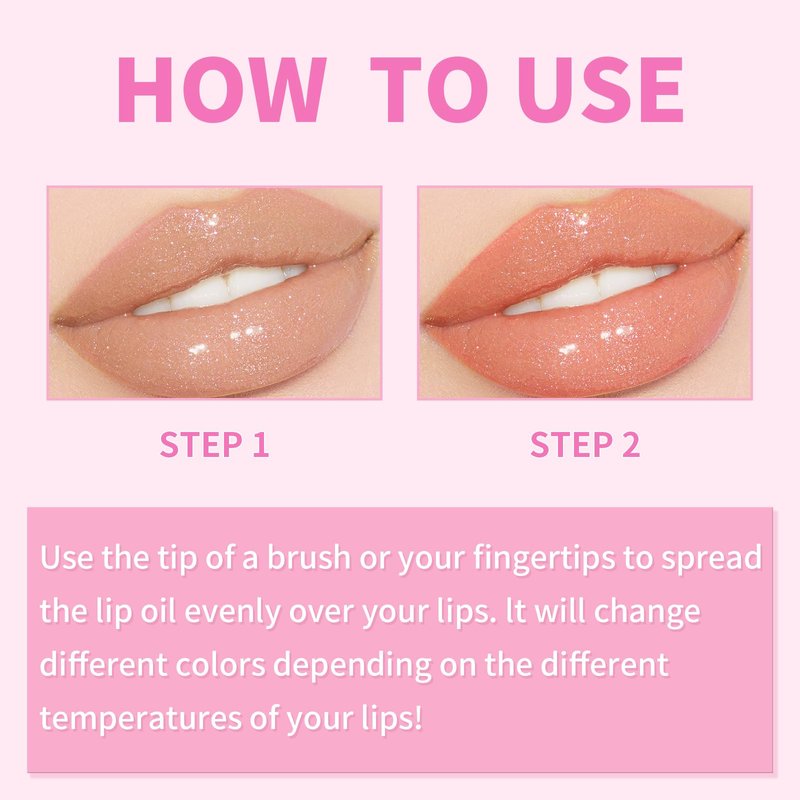 HOW TO USE

STEP 1

STEP 2

Use the tip of a brush or your fingertips to spread the lip oil evenly over your lips. It will change different colors depending on the different temperatures of your lips!