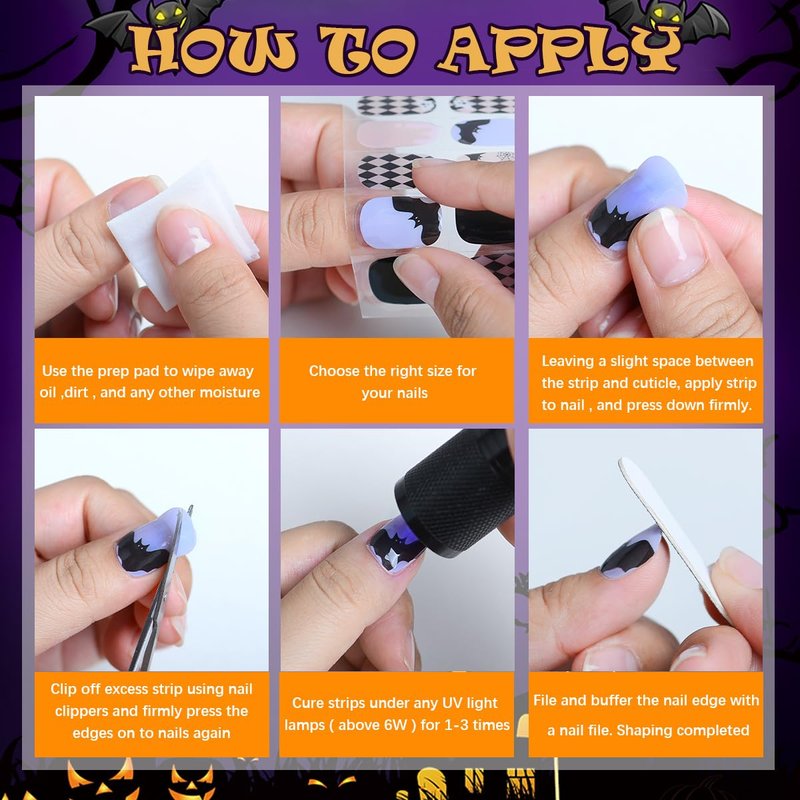 HOW TO APPLY

Use the prep pad to wipe away oil ,dirt , and any other moisture

Choose the right size for your nails

Leaving a slight space between the strip and cuticle, apply strip to nail , and press down firmly.

Clip off excess strip using nail clippers and firmly press the edges on to nails again

Cure strips under any UV light lamps ( above 6W ) for 1-3 times

File and buffer the nail edge with a nail file. Shaping completed