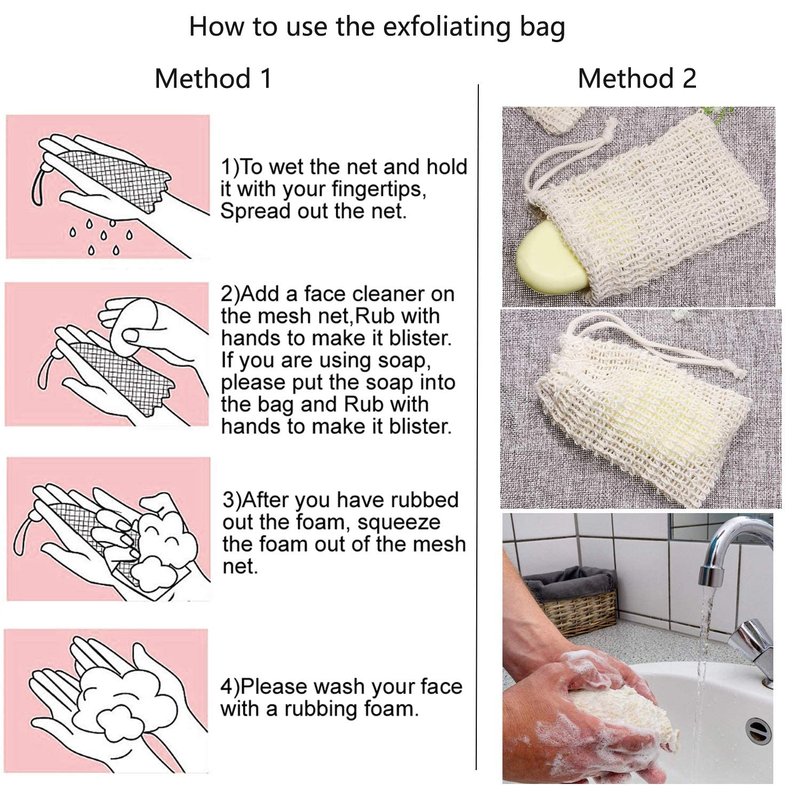 How to use the exfoliating bag

Method 1

1)To wet the net and hold it with your fingertips, Spread out the net.

2)Add a face cleaner on the mesh net,Rub with hands to make it blister. If you are using soap, please put the soap into the bag and Rub with hands to make it blister.

3)After you have rubbed out the foam, squeeze the foam out of the mesh net.

4)Please wash your face with a rubbing foam.

Method 2