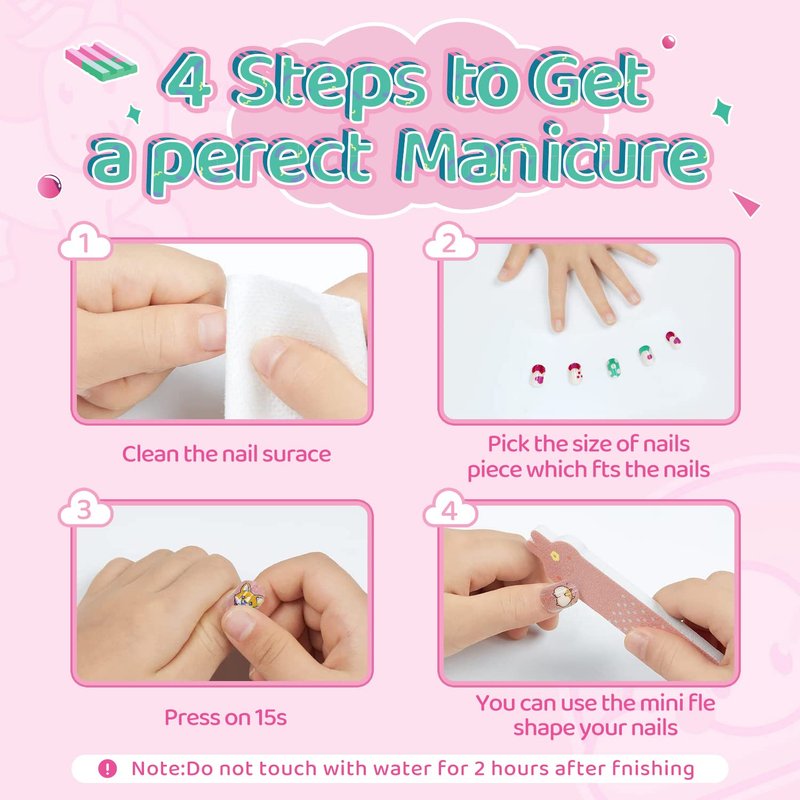 4 Steps to Get a perect Manicure

1

Clean the nail surace

2

Pick the size of nails piece which fts the nails

3

Press on 15s

4

You can use the mini fle shape your nails

! Note:Do not touch with water for 2 hours after fnishing