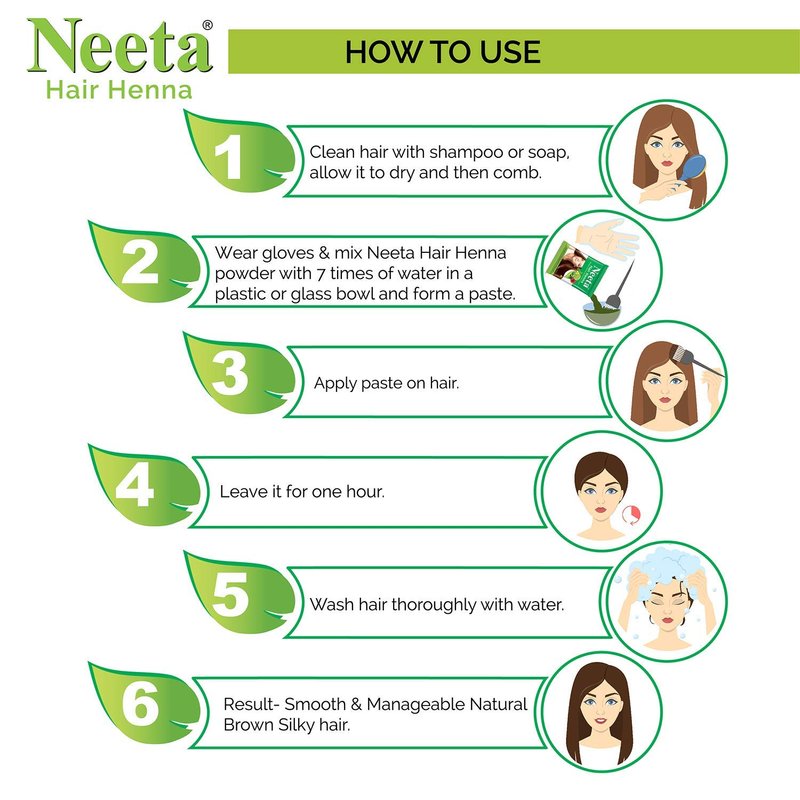 Neeta®
Hair Henna

HOW TO USE

1
Clean hair with shampoo or soap, allow it to dry and then comb.

2
Wear gloves & mix Neeta Hair Henna powder with 7 times of water in a plastic or glass bowl and form a paste.

Neeta

3
Apply paste on hair.

4
Leave it for one hour.

5
Wash hair thoroughly with water.

6
Result- Smooth & Manageable Natural Brown Silky hair.