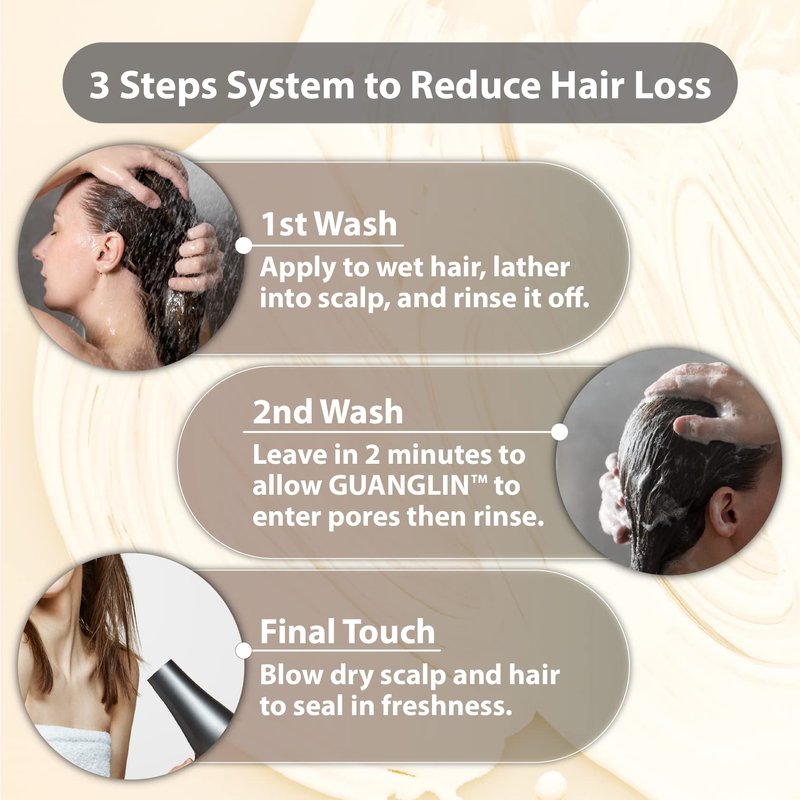 3 Steps System to Reduce Hair Loss

1st Wash
Apply to wet hair, lather into scalp, and rinse it off.

2nd Wash
Leave in 2 minutes to allow GUANGLIN™ to enter pores then rinse.

Final Touch
Blow dry scalp and hair to seal in freshness.