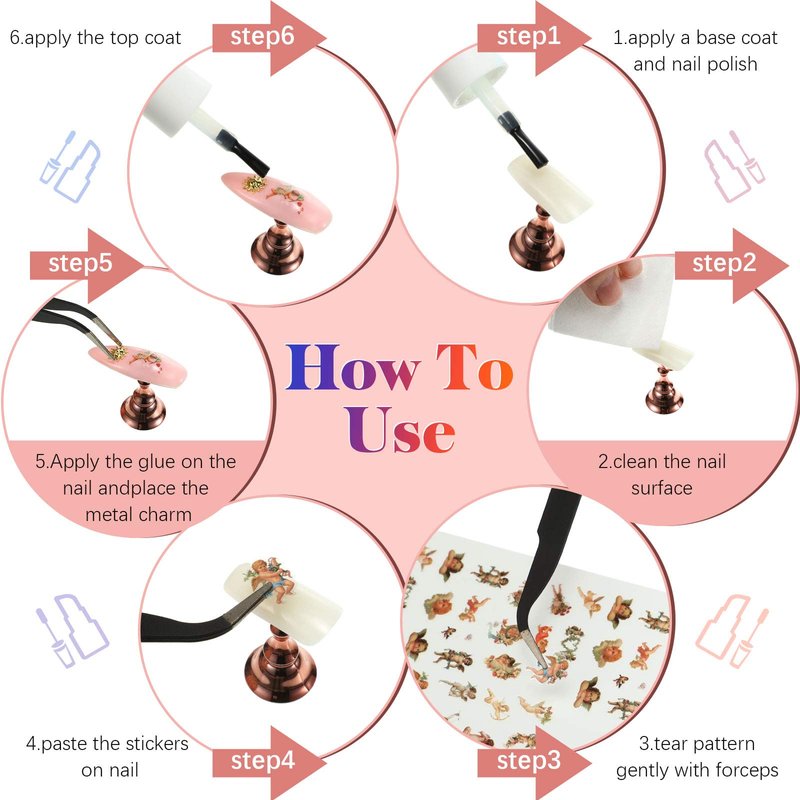 6.apply the top coat

step6

step1

1.apply a base coat and nail polish

step5

step2

How To Use

5.Apply the glue on the nail andplace the metal charm

2.clean the nail surface

4.paste the stickers on nail

step4

step3

3.tear pattern gently with forceps