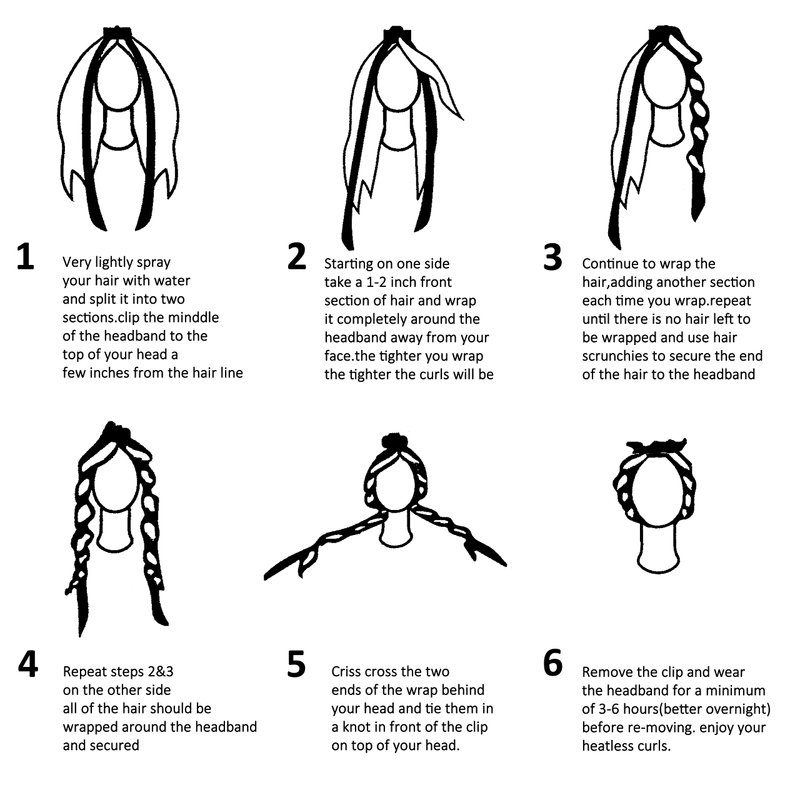 1
Very lightly spray your hair with water and split it into two sections.clip the minddle of the headband to the top of your head a few inches from the hair line

2
Starting on one side take a 1-2 inch front section of hair and wrap it completely around the headband away from your face.the tighter you wrap the tighter the curls will be

3
Continue to wrap the hair,adding another section each time you wrap.repeat until there is no hair left to be wrapped and use hair scrunchies to secure the end of the hair to the headband

4
Repeat steps 2&3 on the other side all of the hair should be wrapped around the headband and secured

5
Criss cross the two ends of the wrap behind your head and tie them in a knot in front of the clip on top of your head.

6
Remove the clip and wear the headband for a minimum of 3-6 hours(better overnight) before re-moving. enjoy your heatless curls.