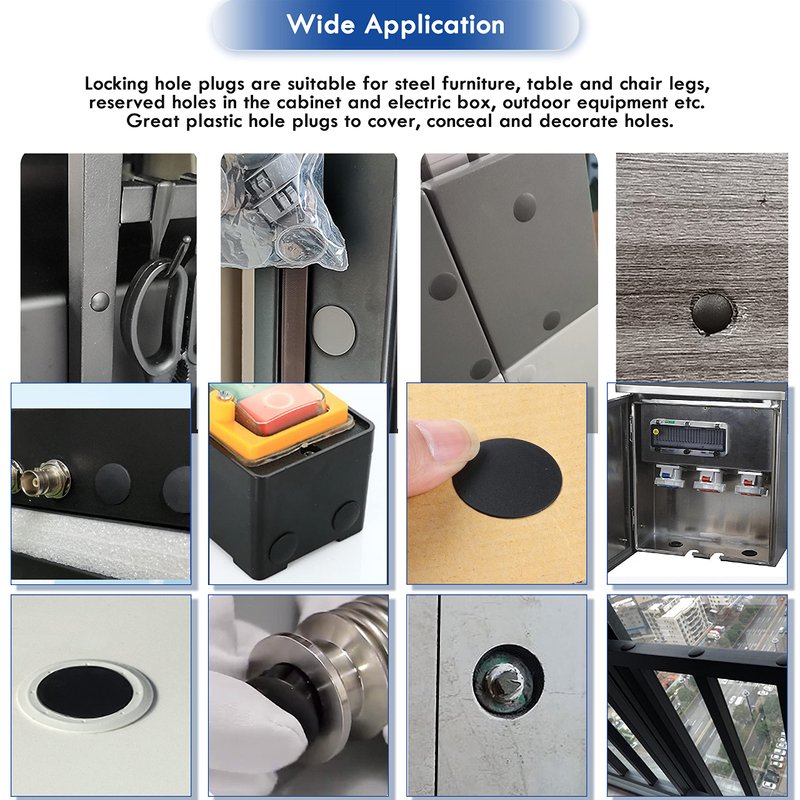 Wide Application

Locking hole plugs are suitable for steel furniture, table and chair legs, reserved holes in the cabinet and electric box, outdoor equipment etc. Great plastic hole plugs to cover, conceal and decorate holes.