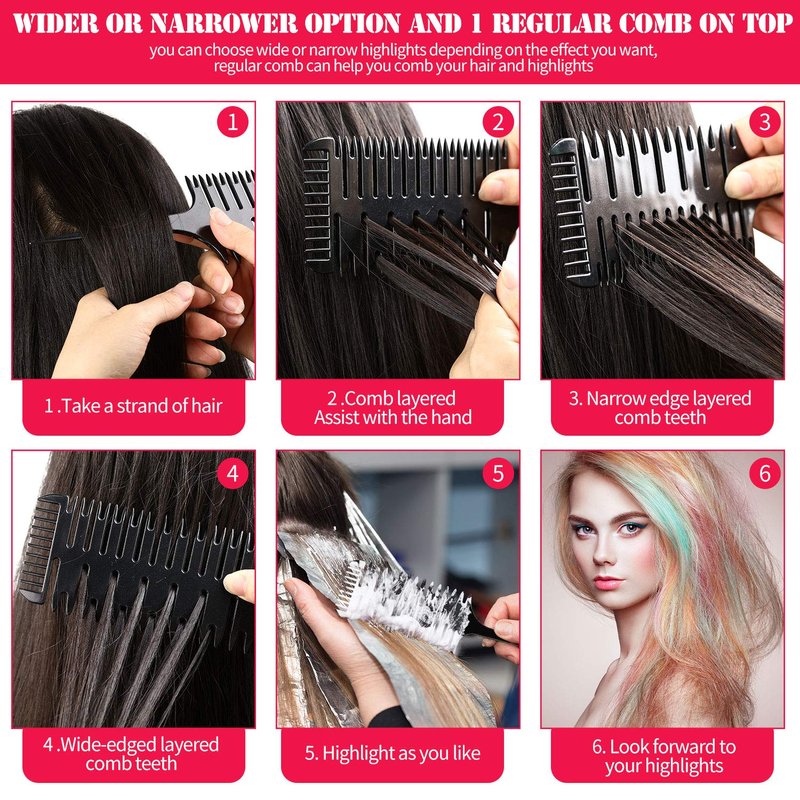 WIDER OR NARROWER OPTION AND 1 REGULAR COMB ON TOP

you can choose wide or narrow highlights depending on the effect you want, regular comb can help you comb your hair and highlights

1

1 .Take a strand of hair

2

2 .Comb layered Assist with the hand

3

3. Narrow edge layered comb teeth

4

4 .Wide-edged layered comb teeth

5

5. Highlight as you like

6

6. Look forward to your highlights