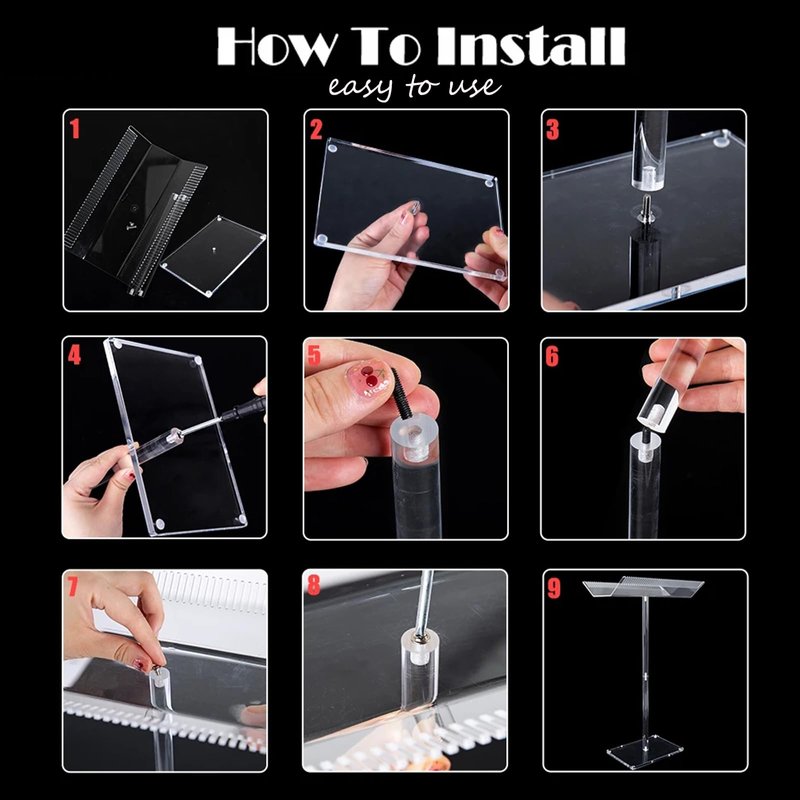 How To Install
easy to use

1

2

3

4

5

6

7

8

9