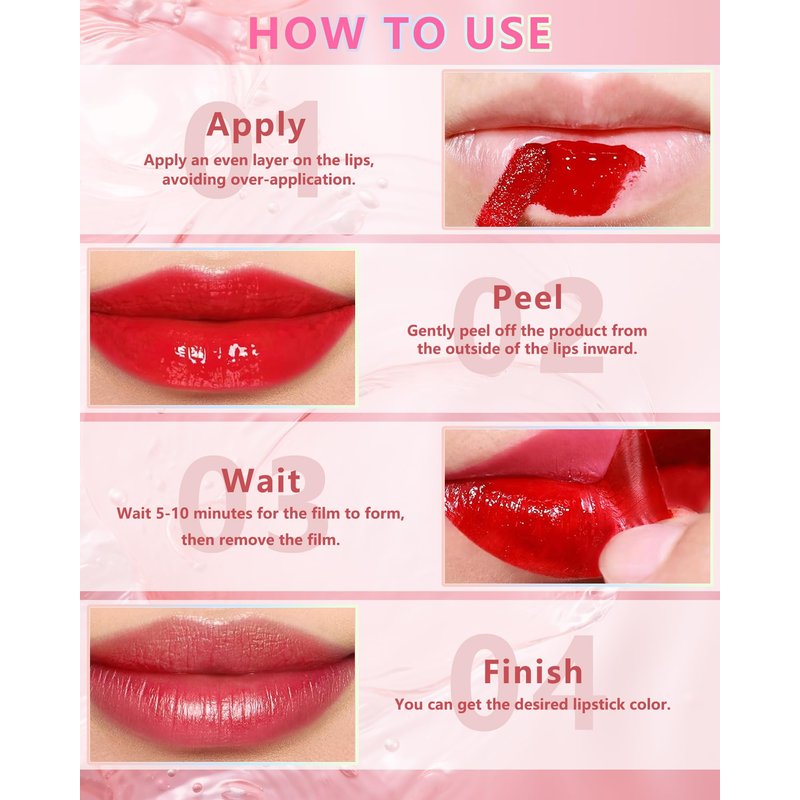 HOW TO USE

01
Apply
Apply an even layer on the lips, avoiding over-application.

02
Peel
Gently peel off the product from the outside of the lips inward.

03
Wait
Wait 5-10 minutes for the film to form, then remove the film.

04
Finish
You can get the desired lipstick color.