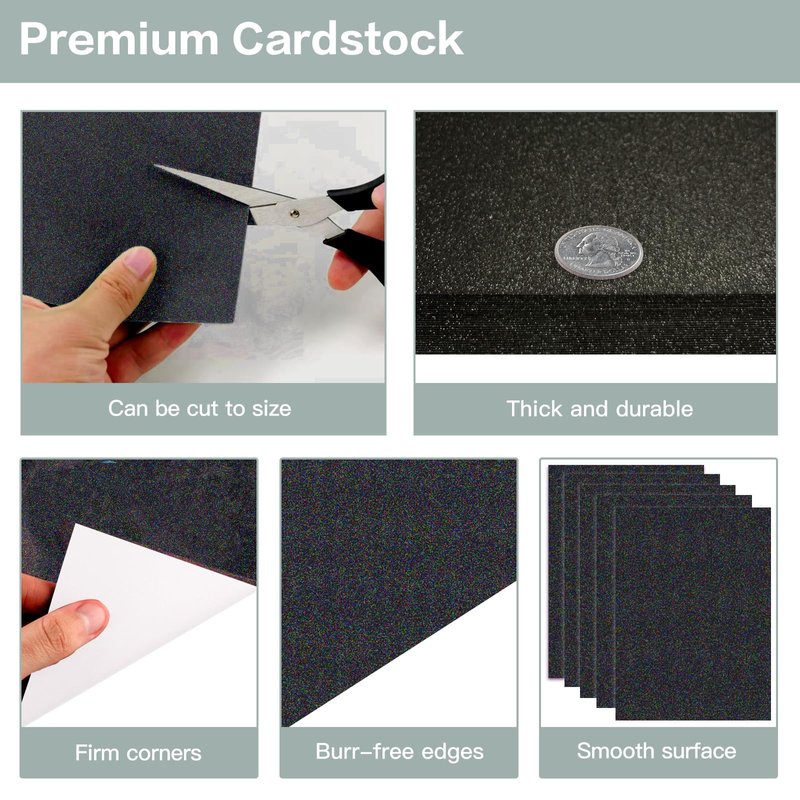 Premium Cardstock

Can be cut to size

Thick and durable

Firm corners

Burr-free edges

Smooth surface