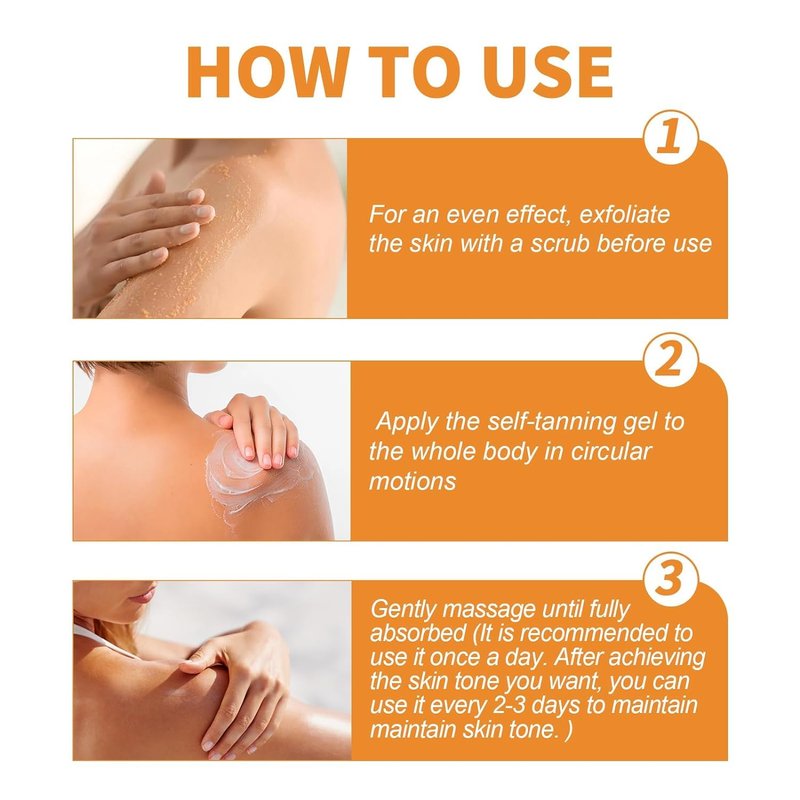 HOW TO USE

1

For an even effect, exfoliate the skin with a scrub before use

2

Apply the self-tanning gel to the whole body in circular motions

3

Gently massage until fully absorbed (It is recommended to use it once a day. After achieving the skin tone you want, you can use it every 2-3 days to maintain maintain skin tone. )