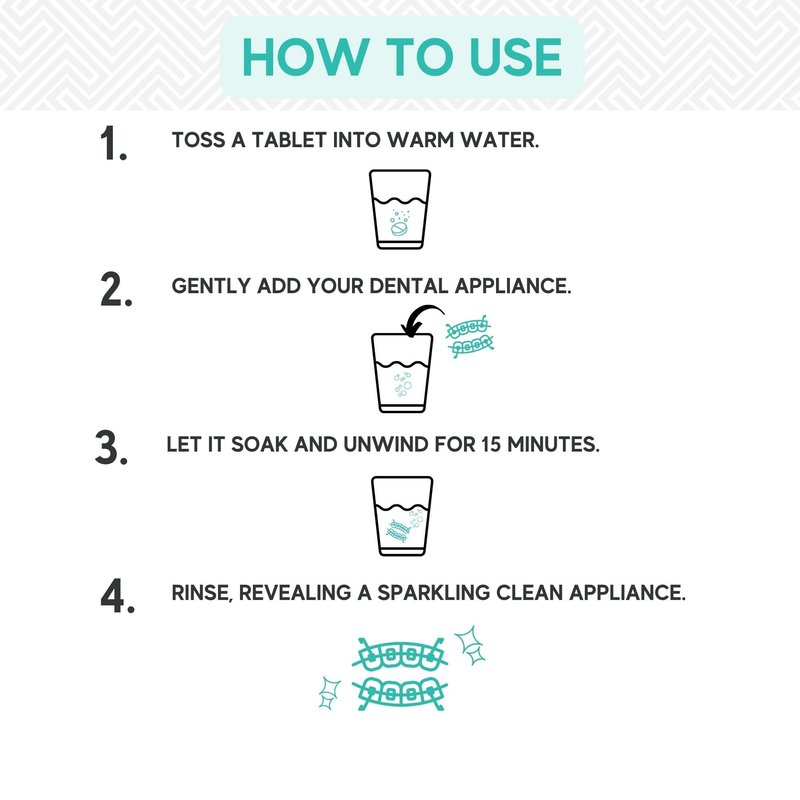 HOW TO USE

1. TOSS A TABLET INTO WARM WATER.

2. GENTLY ADD YOUR DENTAL APPLIANCE.

3. LET IT SOAK AND UNWIND FOR 15 MINUTES.

4. RINSE, REVEALING A SPARKLING CLEAN APPLIANCE.