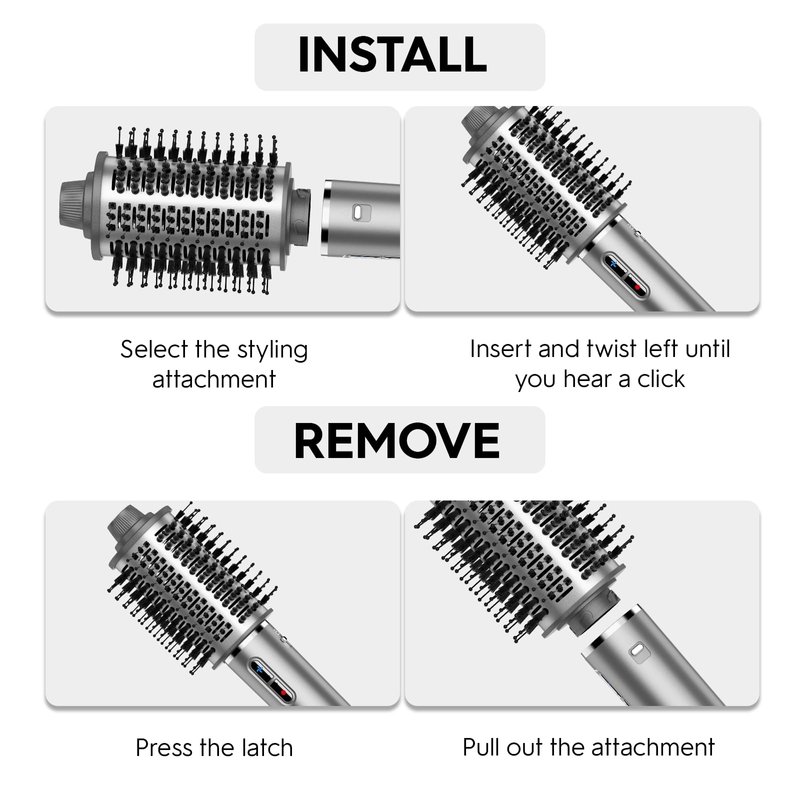 INSTALL

Select the styling attachment

Insert and twist left until you hear a click

REMOVE

Press the latch

Pull out the attachment