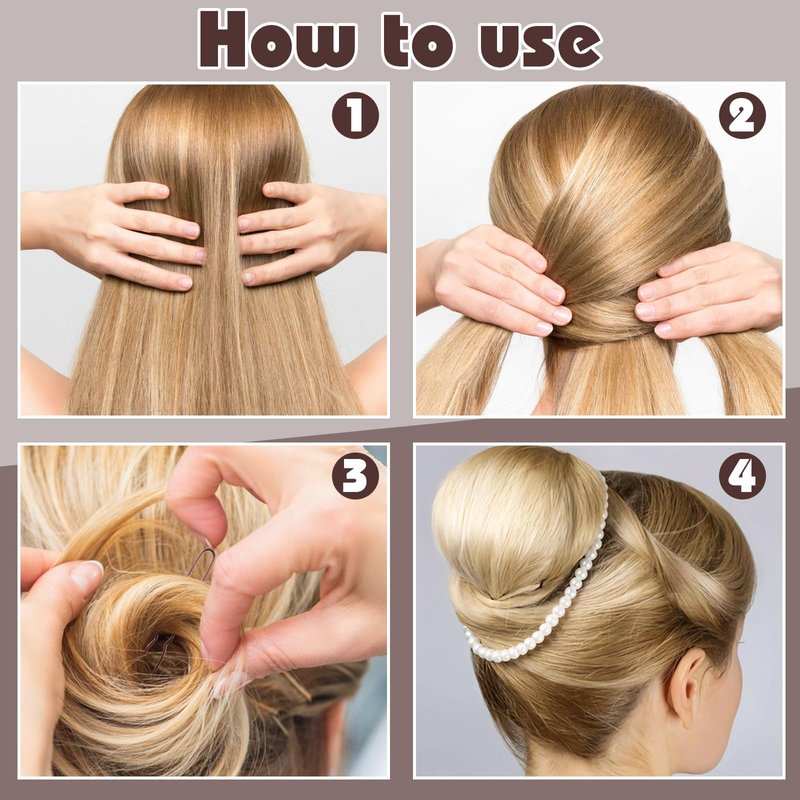 How to use

1

2

3

4