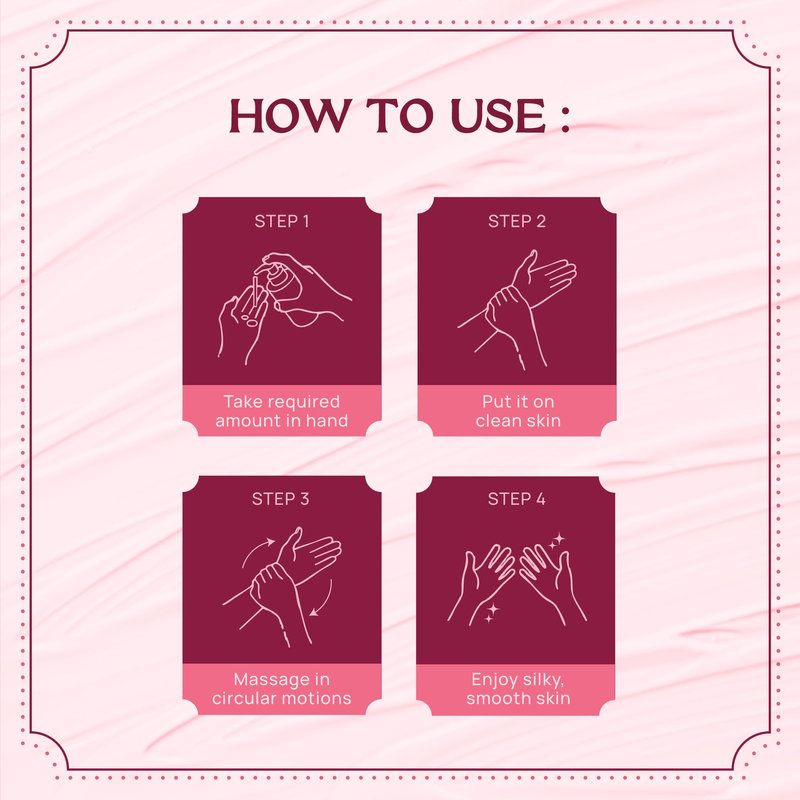 HOW TO USE :

STEP 1

Take required amount in hand

STEP 2

Put it on clean skin

STEP 3

Massage in circular motions

STEP 4

Enjoy silky, smooth skin