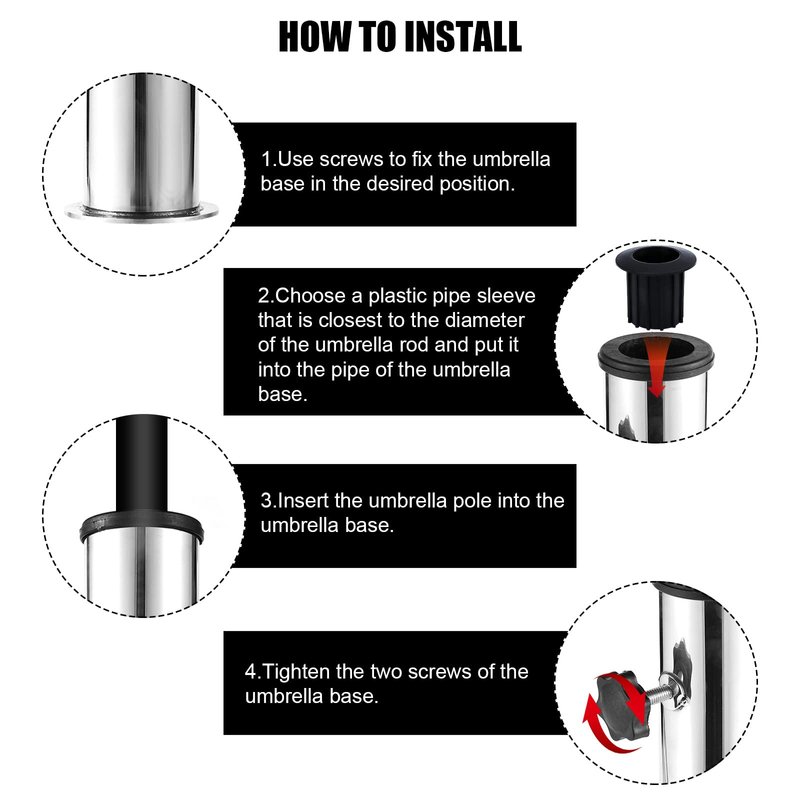 HOW TO INSTALL

1.Use screws to fix the umbrella base in the desired position.

2.Choose a plastic pipe sleeve that is closest to the diameter of the umbrella rod and put it into the pipe of the umbrella base.

3.Insert the umbrella pole into the umbrella base.

4.Tighten the two screws of the umbrella base.