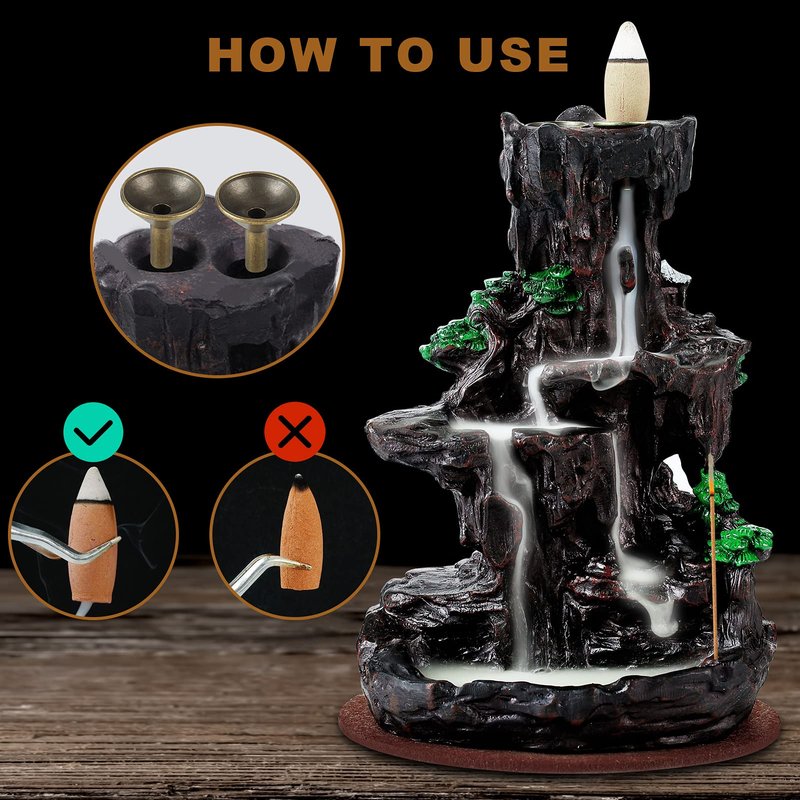 HOW TO USE