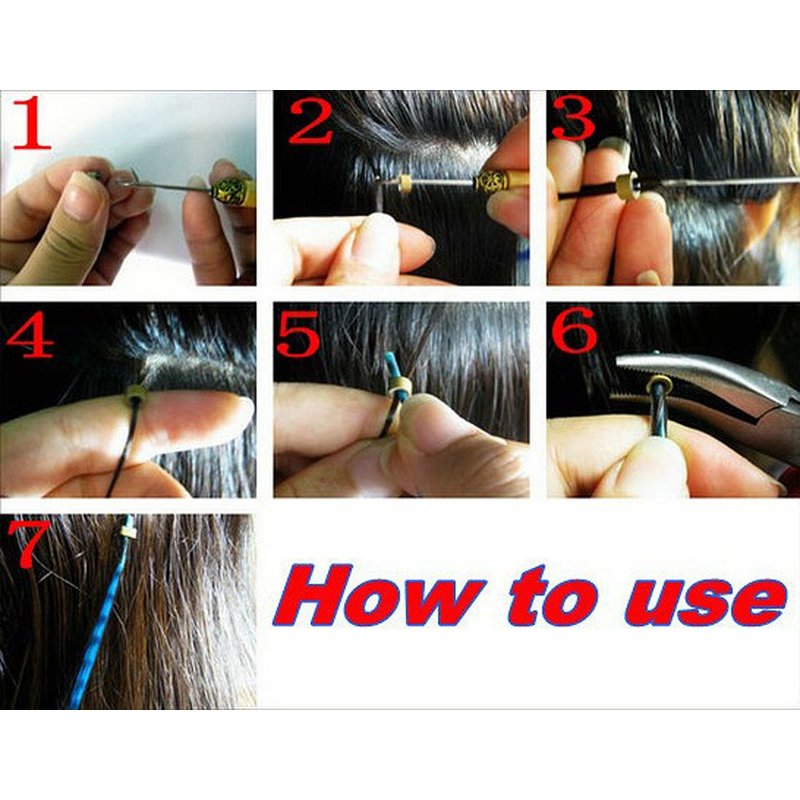 1
2
3
4
5
6
7
How to use