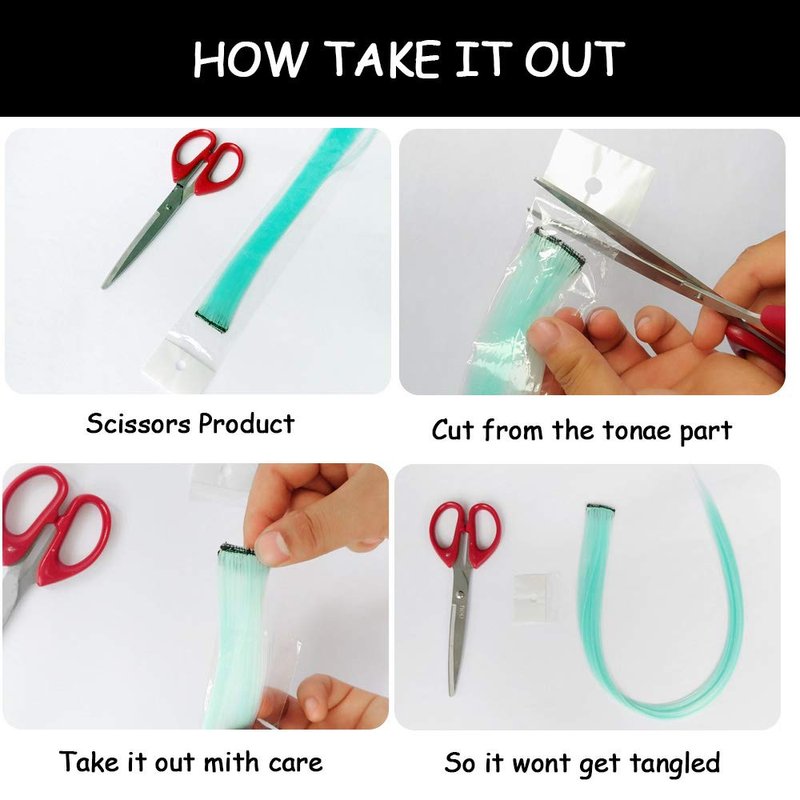 HOW TAKE IT OUT

Scissors Product

Cut from the tonae part

Take it out mith care

So it wont get tangled