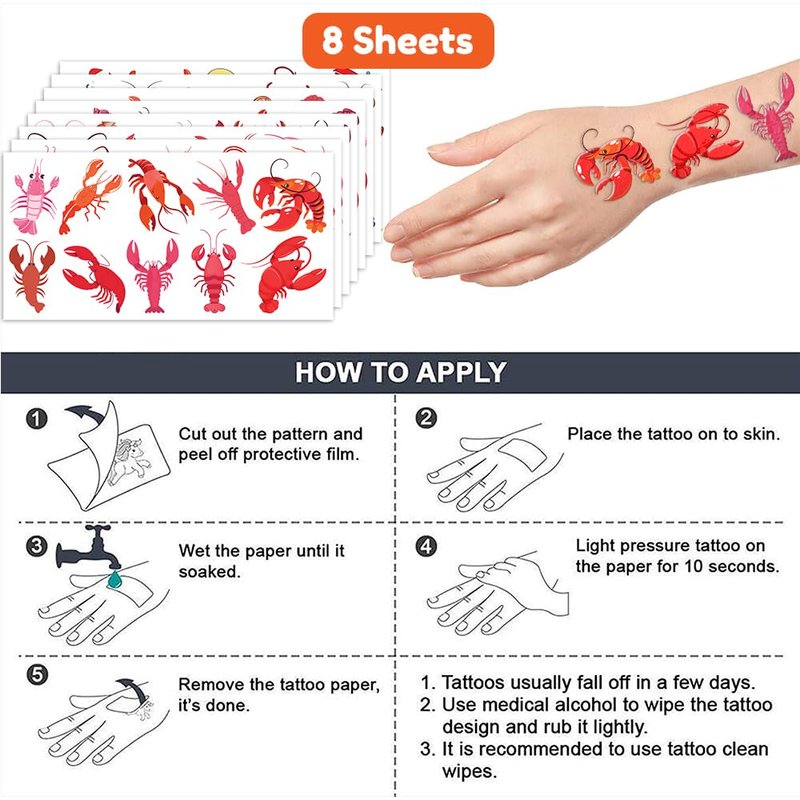 8 Sheets

HOW TO APPLY

1 Cut out the pattern and peel off protective film.

2 Place the tattoo on to skin.

3 Wet the paper until it soaked.

4 Light pressure tattoo on the paper for 10 seconds.

5 Remove the tattoo paper, it's done.

1. Tattoos usually fall off in a few days.
2. Use medical alcohol to wipe the tattoo design and rub it lightly.
3. It is recommended to use tattoo clean wipes.