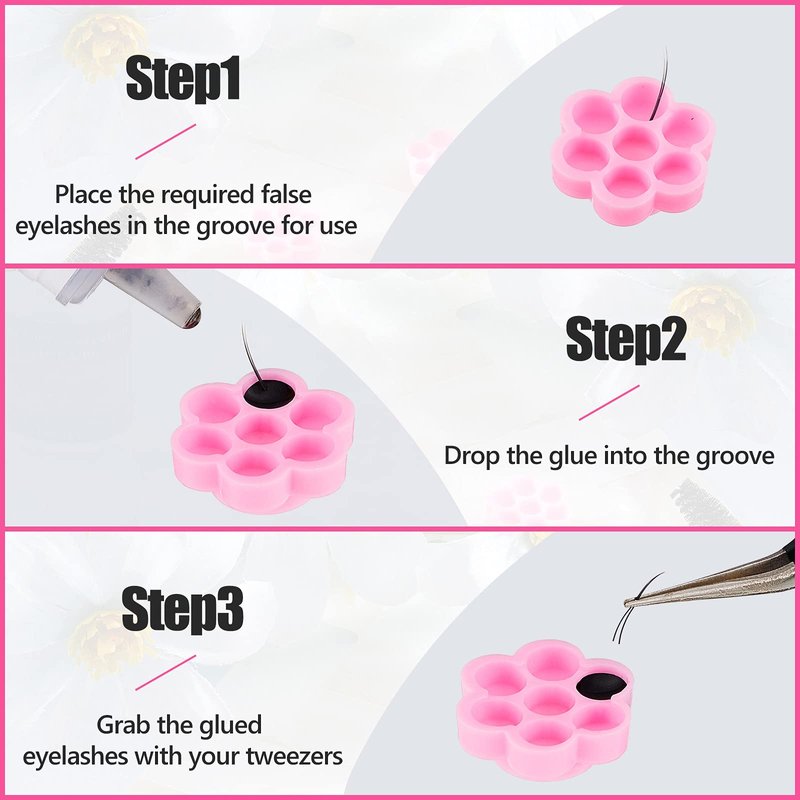 Step1

Place the required false eyelashes in the groove for use

Step2

Drop the glue into the groove

Step3

Grab the glued eyelashes with your tweezers