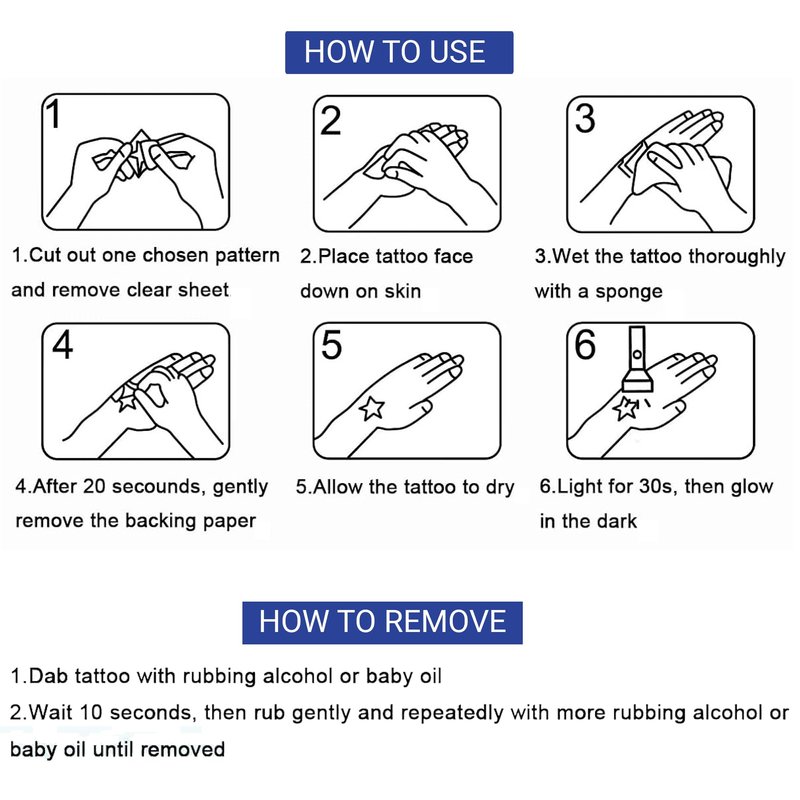 HOW TO USE

1

2

3

1.Cut out one chosen pattern and remove clear sheet

2.Place tattoo face down on skin

3.Wet the tattoo thoroughly with a sponge

4

5

6

4.After 20 secounds, gently remove the backing paper

5.Allow the tattoo to dry

6.Light for 30s, then glow in the dark

HOW TO REMOVE

1.Dab tattoo with rubbing alcohol or baby oil

2.Wait 10 seconds, then rub gently and repeatedly with more rubbing alcohol or baby oil until removed