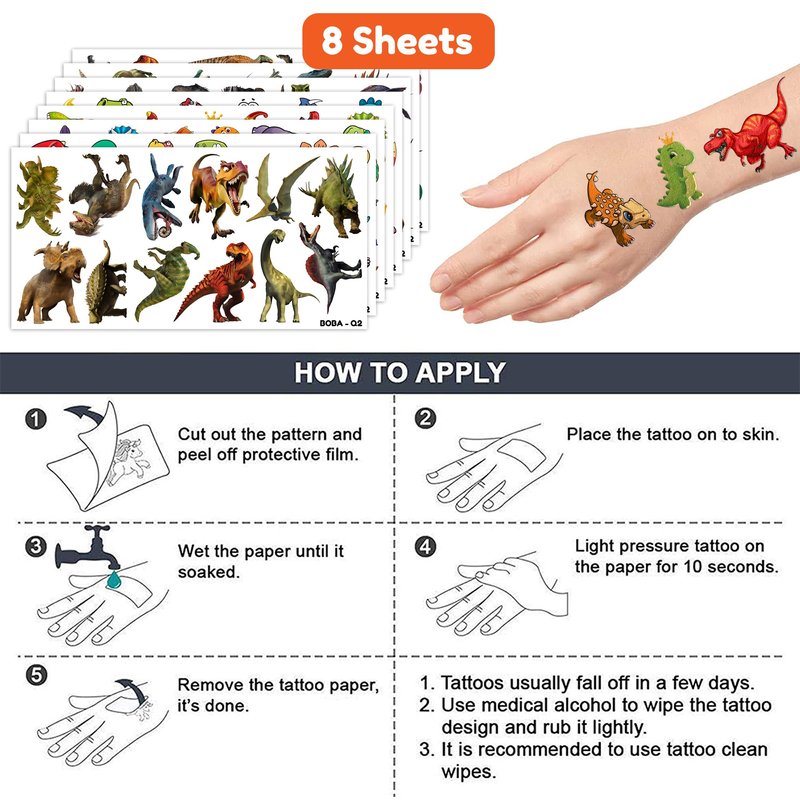 8 Sheets

BOBA - Q2

HOW TO APPLY

1 Cut out the pattern and peel off protective film.

2 Place the tattoo on to skin.

3 Wet the paper until it soaked.

4 Light pressure tattoo on the paper for 10 seconds.

5 Remove the tattoo paper, it's done.

1. Tattoos usually fall off in a few days.
2. Use medical alcohol to wipe the tattoo design and rub it lightly.
3. It is recommended to use tattoo clean wipes.