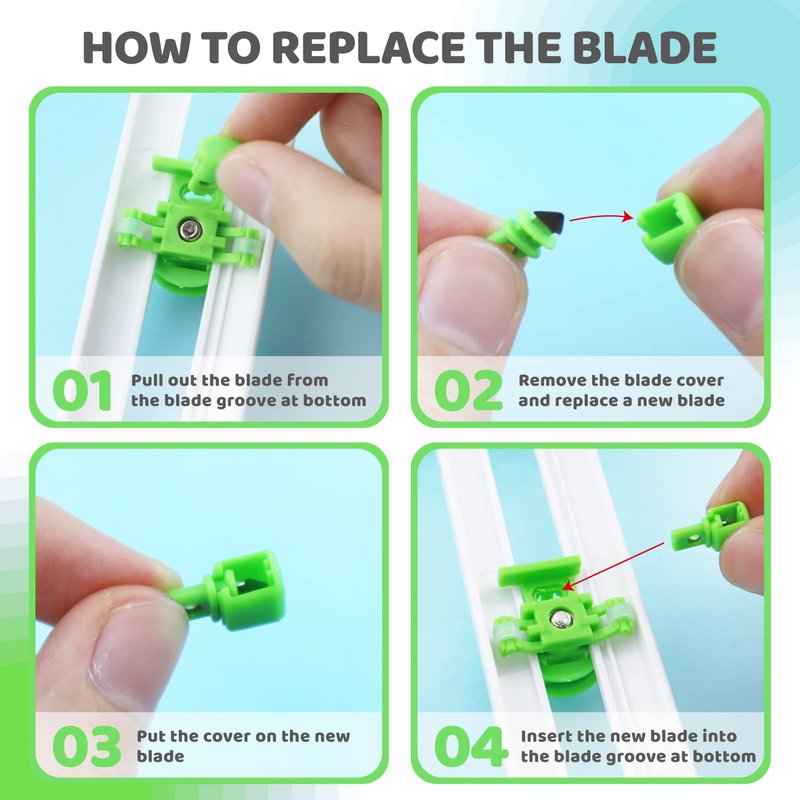 HOW TO REPLACE THE BLADE

01 Pull out the blade from the blade groove at bottom

02 Remove the blade cover and replace a new blade

03 Put the cover on the new blade

04 Insert the new blade into the blade groove at bottom