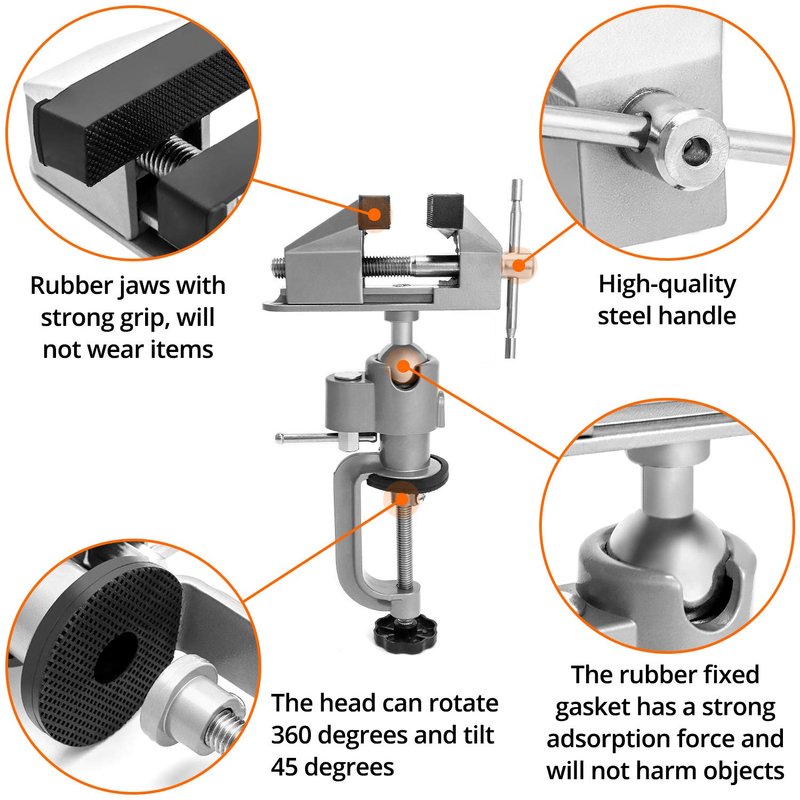 Rubber jaws with strong grip, will not wear items

High-quality steel handle

The head can rotate 360 degrees and tilt 45 degrees

The rubber fixed gasket has a strong adsorption force and will not harm objects