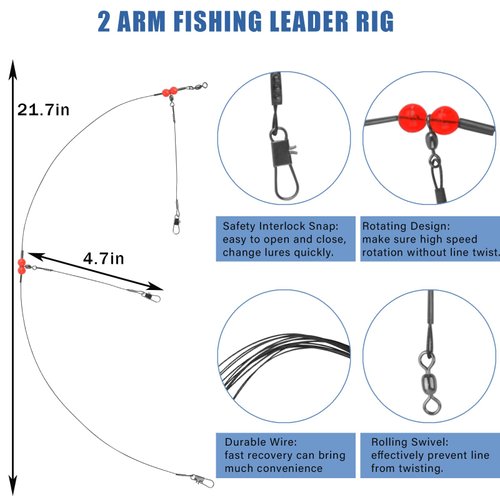 2 ARM FISHING LEADER RIG

21.7in

4.7in

Safety Interlock Snap: easy to open and close, change lures quickly.

Rotating Design: make sure high speed rotation without line twist.

Durable Wire: fast recovery can bring much convenience

Rolling Swivel: effectively prevent line from twisting.