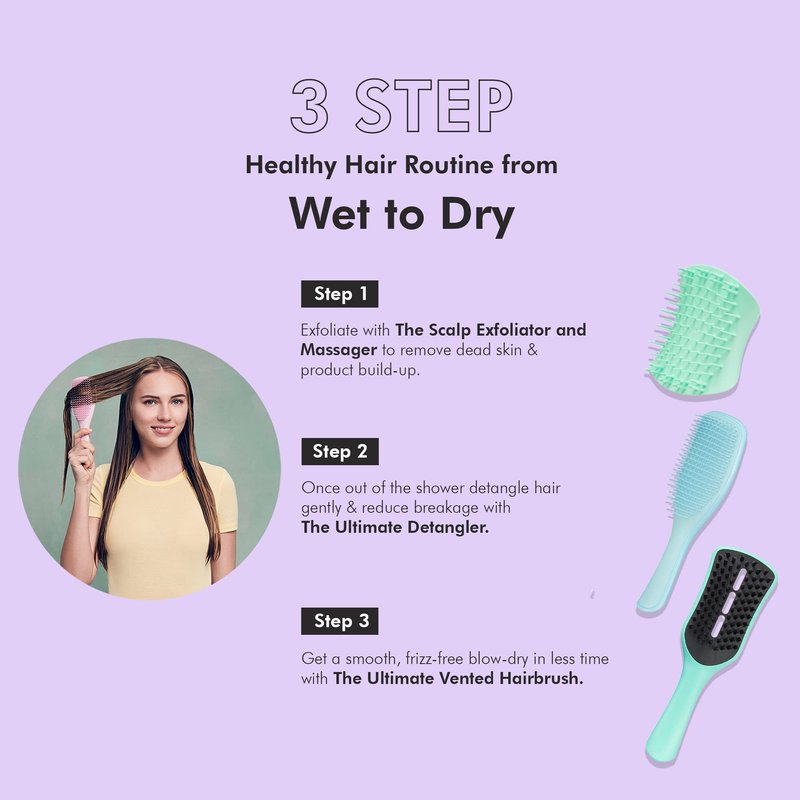 3 STEP

Healthy Hair Routine from

Wet to Dry

Step 1

Exfoliate with The Scalp Exfoliator and Massager to remove dead skin & product build-up.

Step 2

Once out of the shower detangle hair gently & reduce breakage with The Ultimate Detangler.

Step 3

Get a smooth, frizz-free blow-dry in less time with The Ultimate Vented Hairbrush.