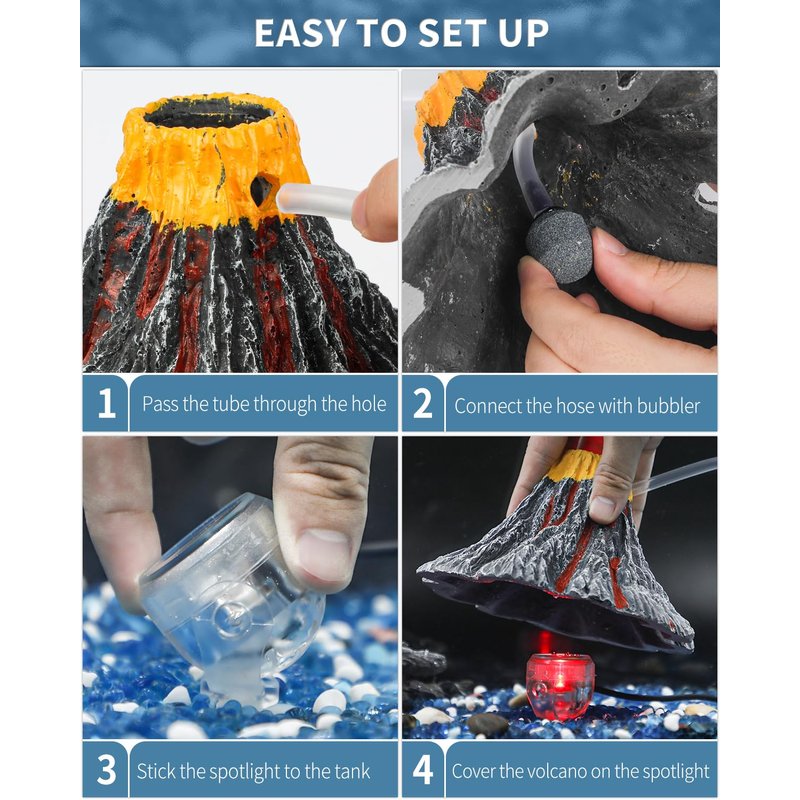 EASY TO SET UP

1 Pass the tube through the hole

2 Connect the hose with bubbler

3 Stick the spotlight to the tank

4 Cover the volcano on the spotlight