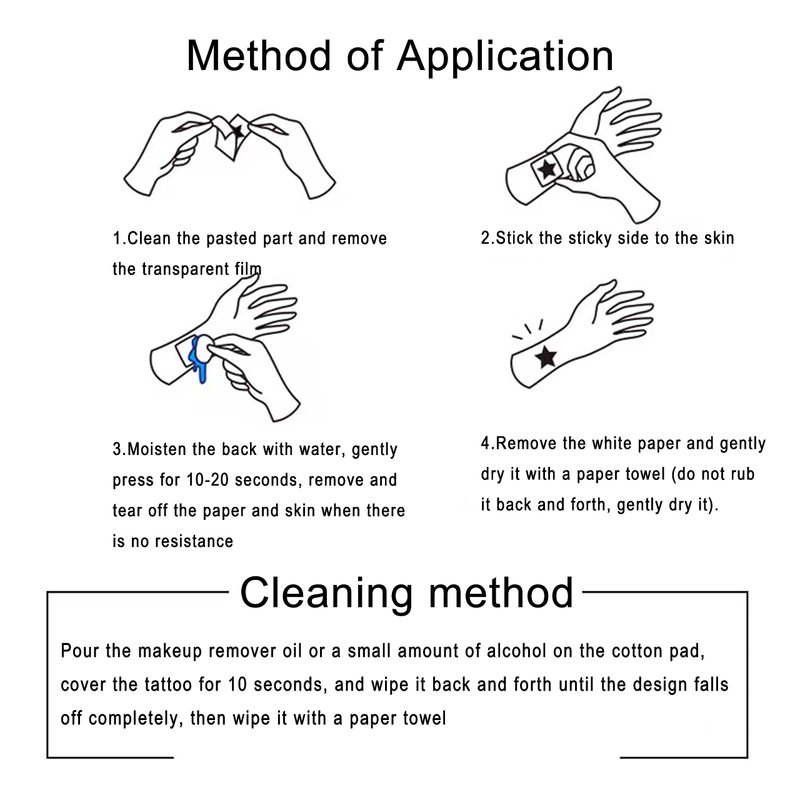 Method of Application

1.Clean the pasted part and remove the transparent film

2.Stick the sticky side to the skin

3.Moisten the back with water, gently press for 10-20 seconds, remove and tear off the paper and skin when there is no resistance

4.Remove the white paper and gently dry it with a paper towel (do not rub it back and forth, gently dry it).

Cleaning method

Pour the makeup remover oil or a small amount of alcohol on the cotton pad, cover the tattoo for 10 seconds, and wipe it back and forth until the design falls off completely, then wipe it with a paper towel