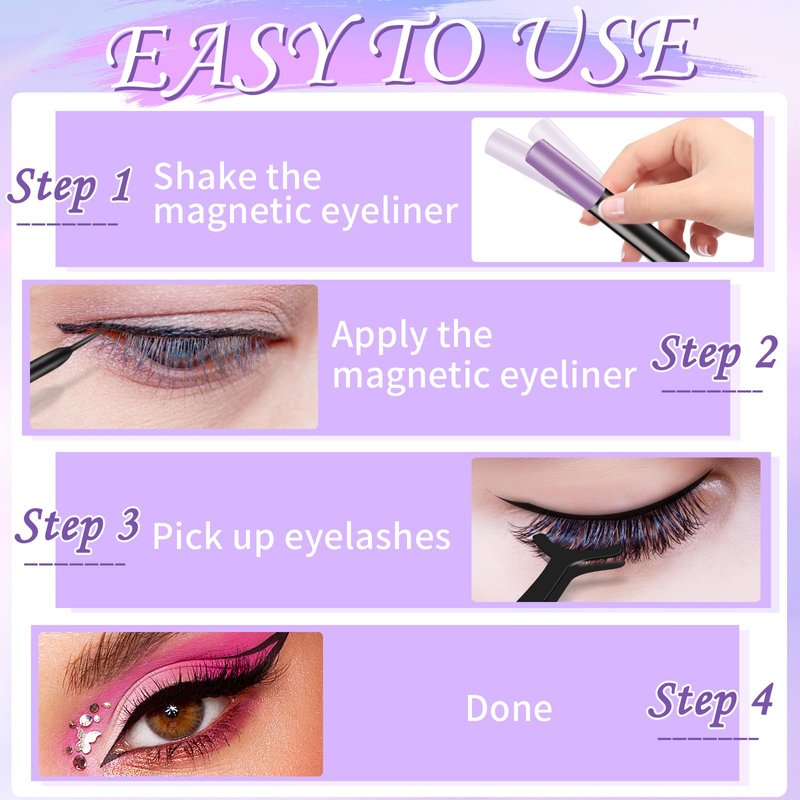 EASY TO USE

Step 1 Shake the magnetic eyeliner

Apply the magnetic eyeliner Step 2

Step 3 Pick up eyelashes

Done Step 4