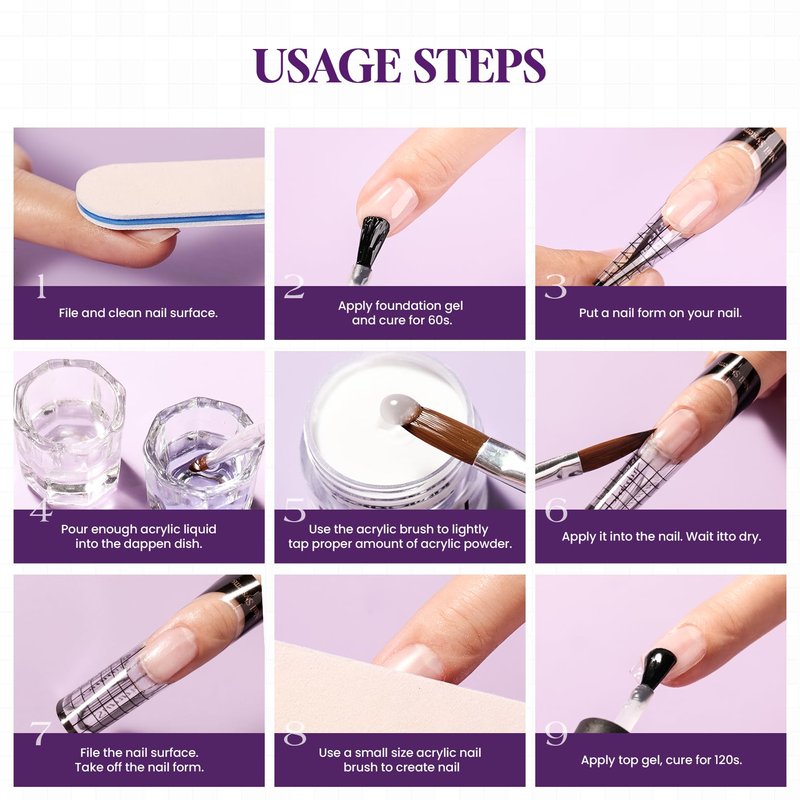 USAGE STEPS

1
File and clean nail surface.

2
Apply foundation gel and cure for 60s.

3
Put a nail form on your nail.

4
Pour enough acrylic liquid into the dappen dish.

5
Use the acrylic brush to lightly tap proper amount of acrylic powder.

6
Apply it into the nail. Wait itto dry.

7
File the nail surface. Take off the nail form.

8
Use a small size acrylic nail brush to create nail

9
Apply top gel, cure for 120s.