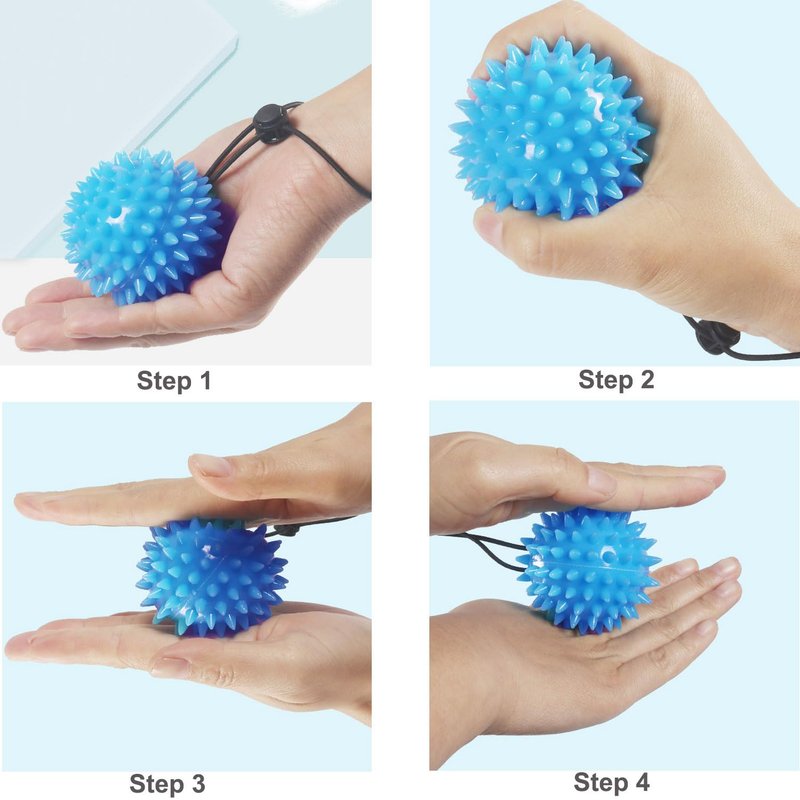 Step 1

Step 2

Step 3

Step 4