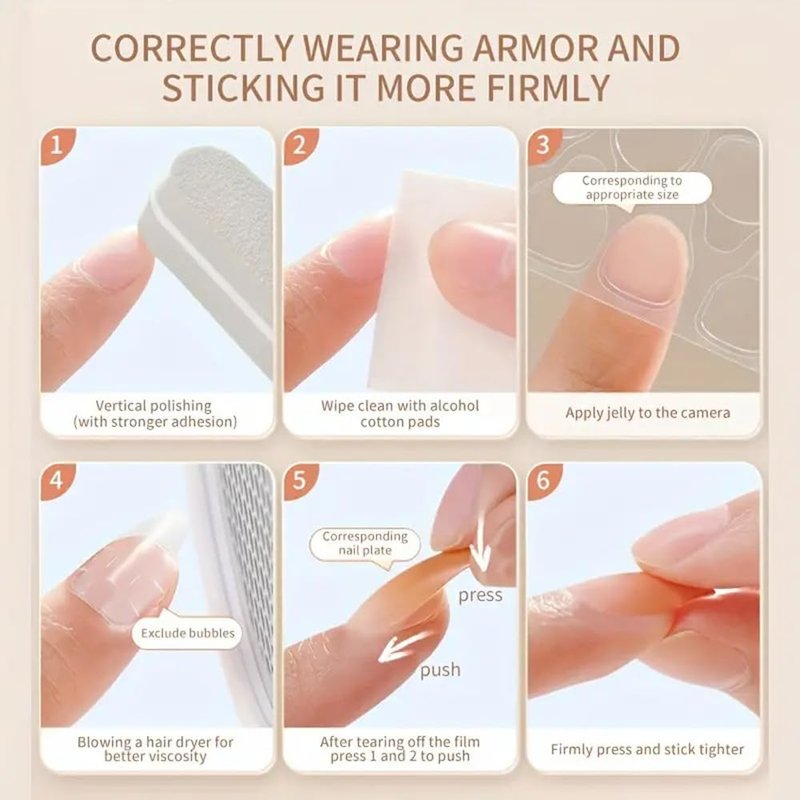 CORRECTLY WEARING ARMOR AND STICKING IT MORE FIRMLY

1

Vertical polishing (with stronger adhesion)

2

Wipe clean with alcohol cotton pads

3

Corresponding to appropriate size

Apply jelly to the camera

4

Exclude bubbles

Blowing a hair dryer for better viscosity

5

Corresponding nail plate

press

push

After tearing off the film press 1 and 2 to push

6

Firmly press and stick tighter