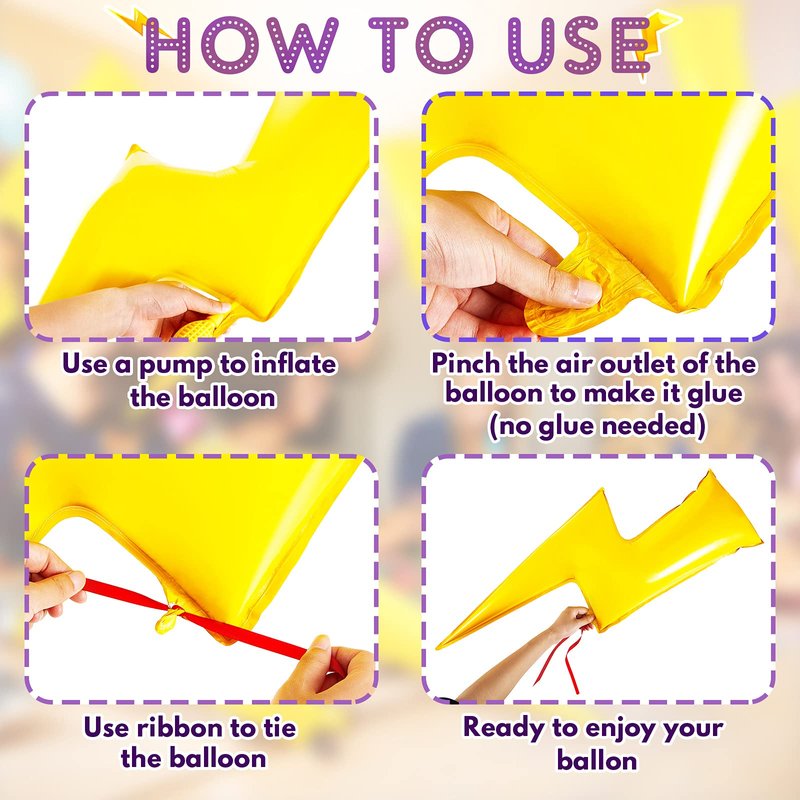 HOW TO USE

Use a pump to inflate the balloon

Pinch the air outlet of the balloon to make it glue (no glue needed)

Use ribbon to tie the balloon

Ready to enjoy your ballon