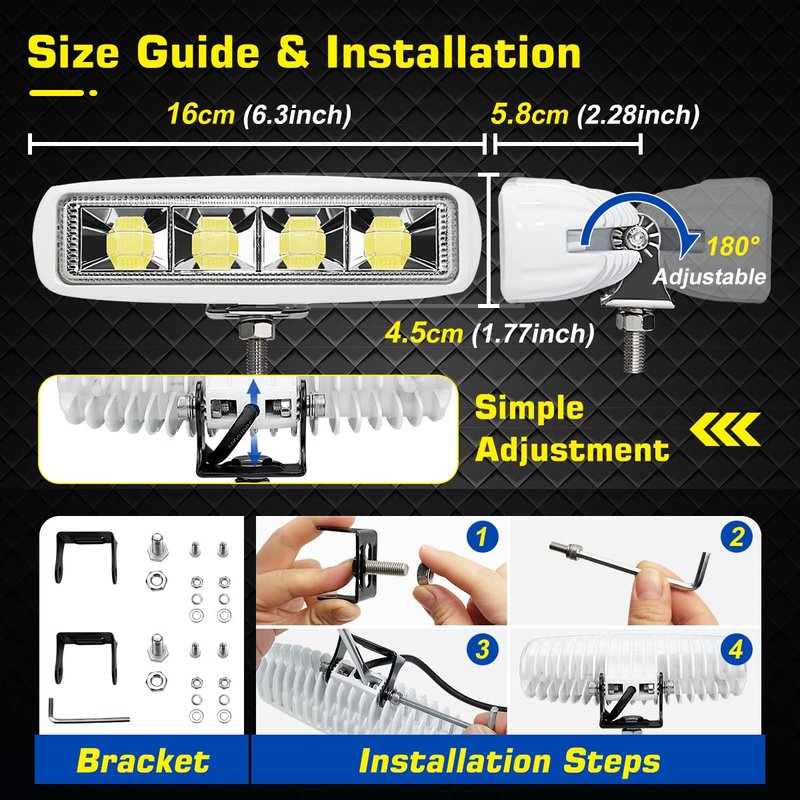 Size Guide & Installation

16cm (6.3inch)

5.8cm (2.28inch)

180°
Adjustable

4.5cm (1.77inch)

Simple
Adjustment

1

2

3

4

Bracket

Installation Steps