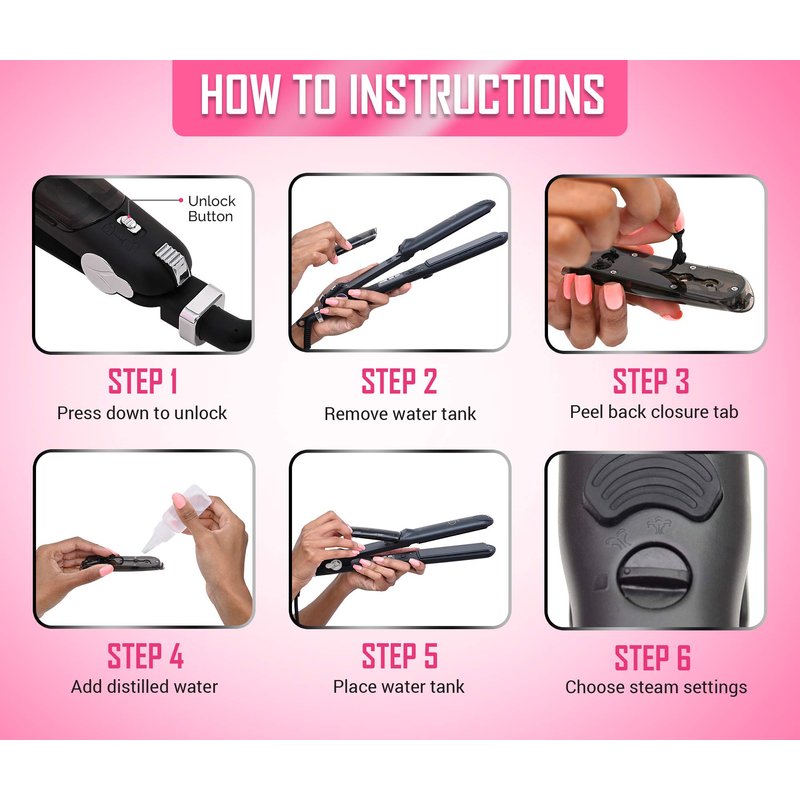 HOW TO INSTRUCTIONS

Unlock Button

STEP 1
Press down to unlock

STEP 2
Remove water tank

STEP 3
Peel back closure tab

STEP 4
Add distilled water

STEP 5
Place water tank

STEP 6
Choose steam settings