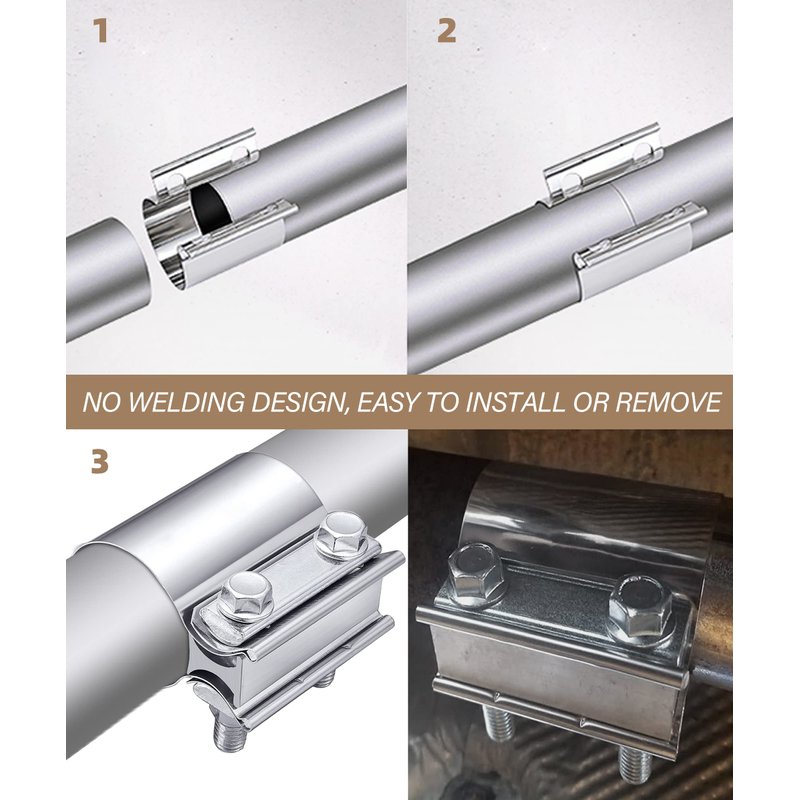 1

2

NO WELDING DESIGN, EASY TO INSTALL OR REMOVE

3