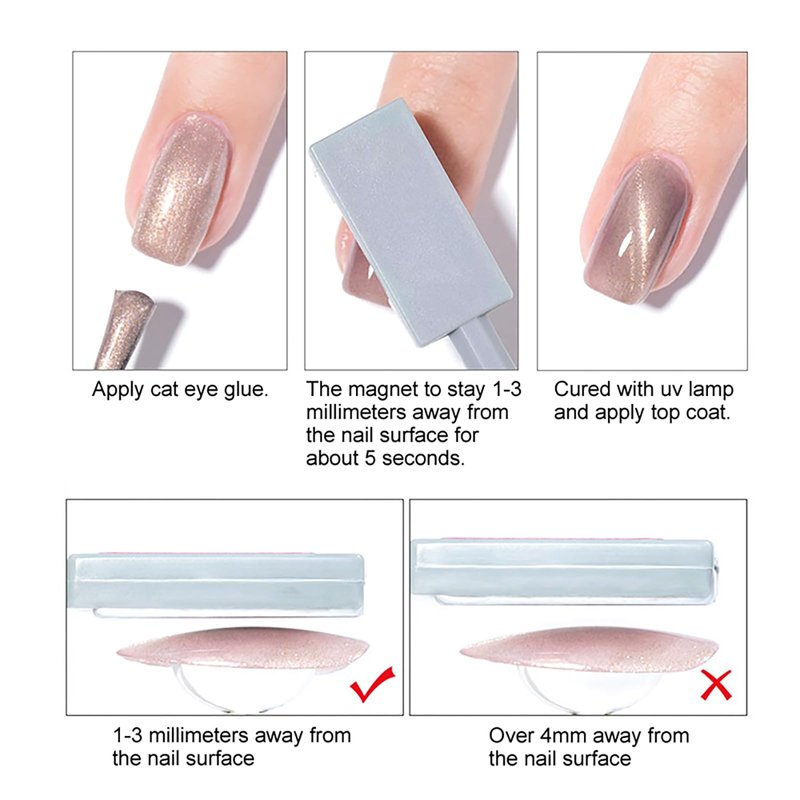 Apply cat eye glue.

The magnet to stay 1-3 millimeters away from the nail surface for about 5 seconds.

Cured with uv lamp and apply top coat.

1-3 millimeters away from the nail surface

Over 4mm away from the nail surface